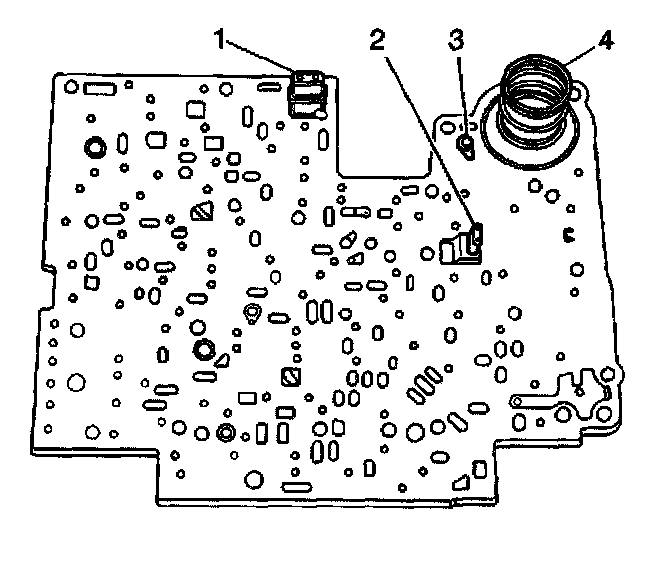 1
2
3
4