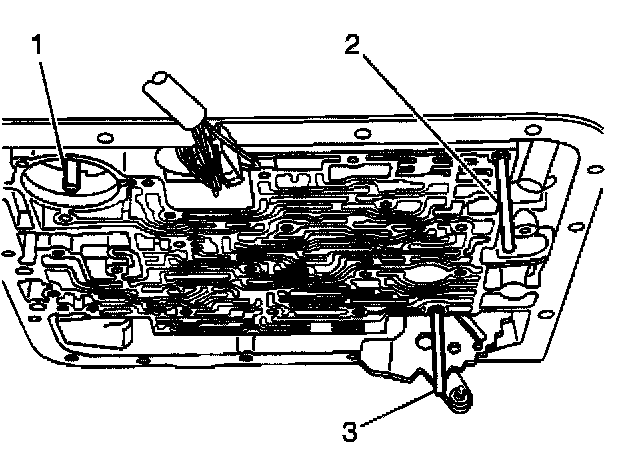 1
2
3