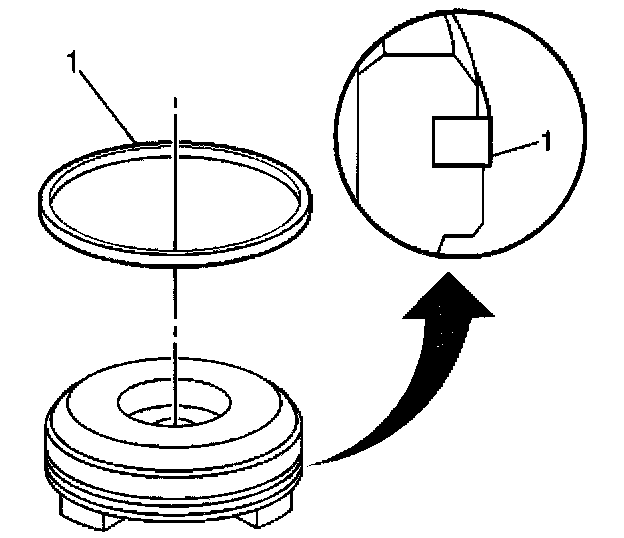 1

1