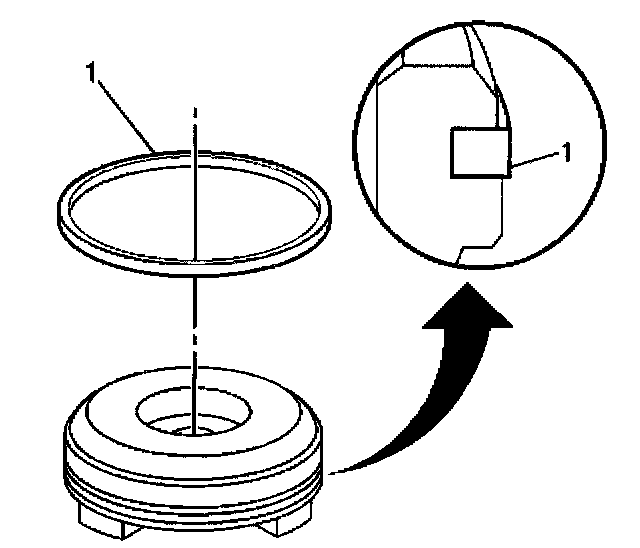 1

1