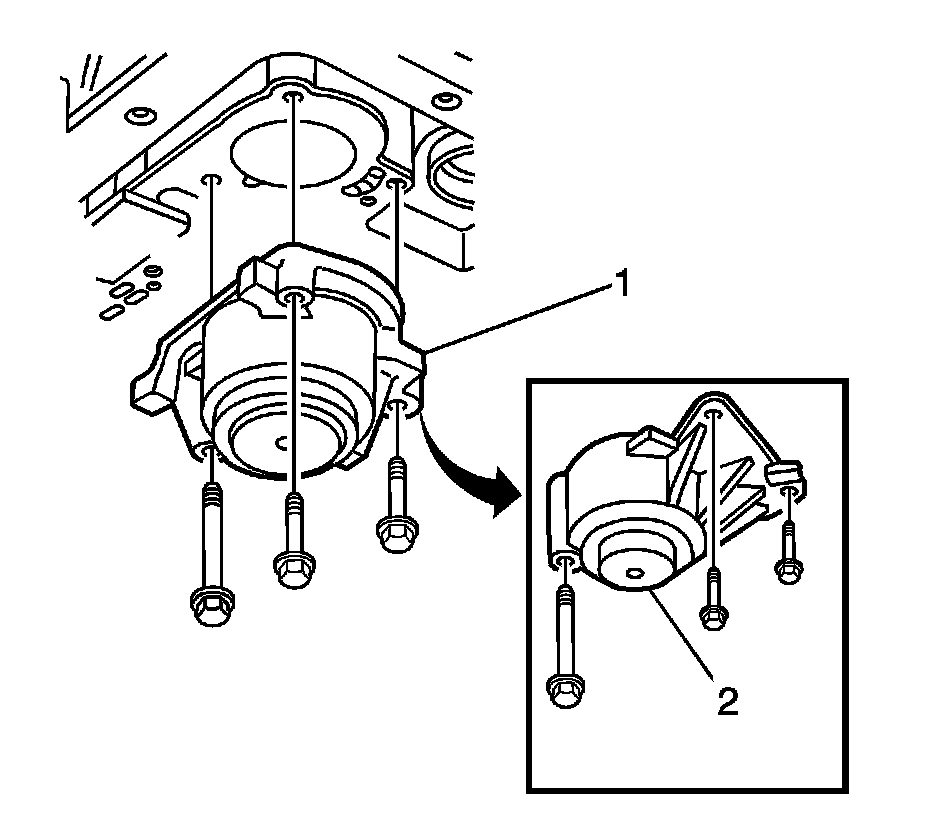 1

2