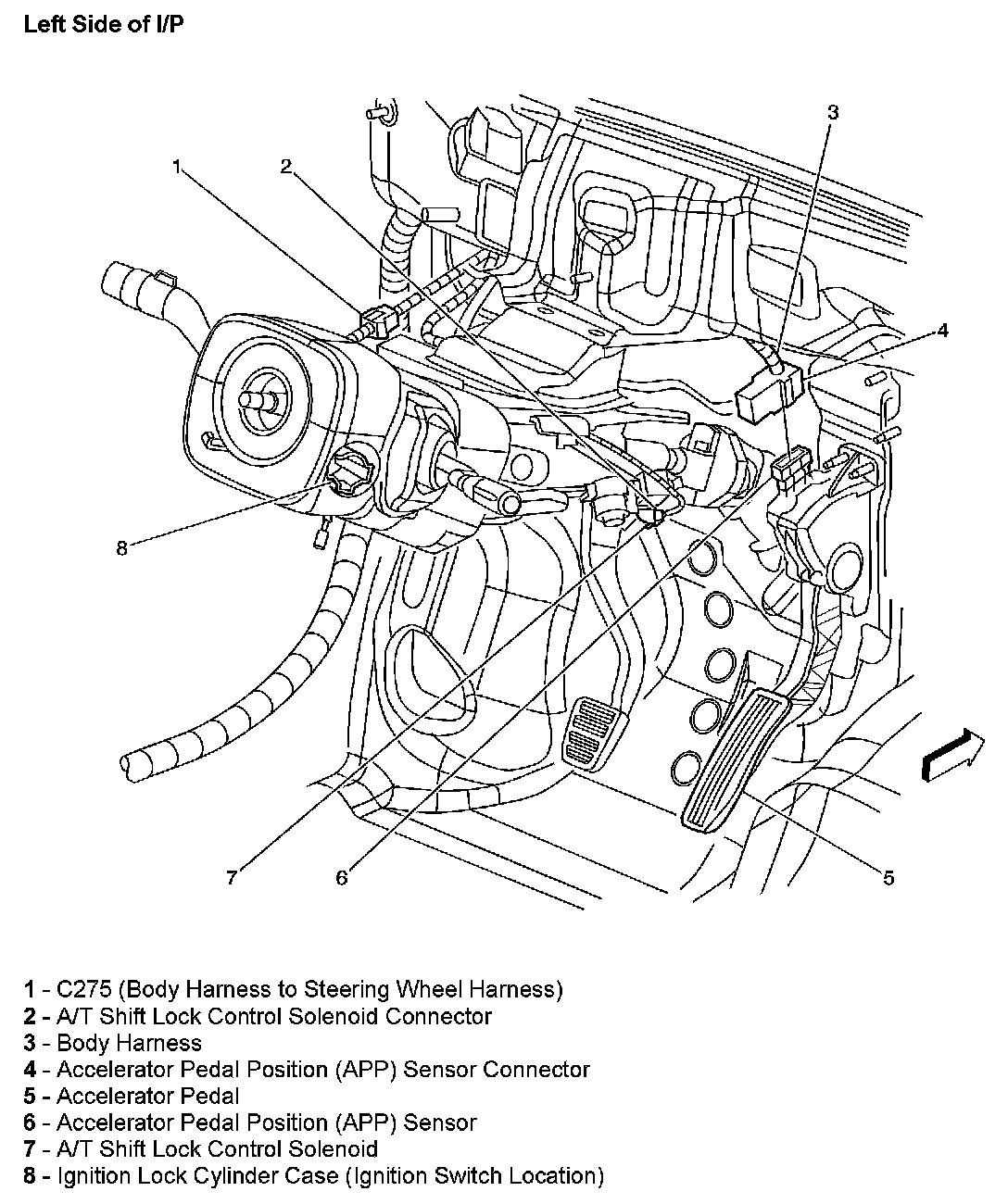 Left Side of I/P

1
2
3
4
8
7
6
5

1 - C275 (Body Harness to Steering Wheel Harness)
2 - A/T Shift Lock Control Solenoid Connector
3 - Body Harness
4 - Accelerator Pedal Position (APP) Sensor Connector
5 - Accelerator Pedal
6 - Accelerator Pedal Position (APP) Sensor
7 - A/T Shift Lock Control Solenoid
8 - Ignition Lock Cylinder Case (Ignition Switch Location)