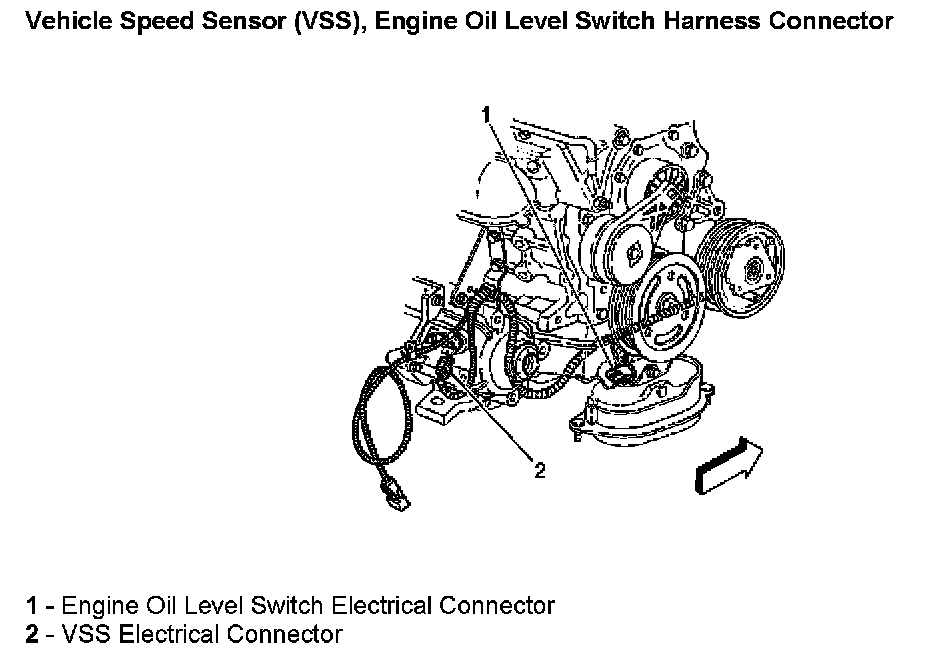 Vehicle Speed Sensor (VSS), Engine Oil Level Switch Harness Connector

1

2

1 - Engine Oil Level Switch Electrical Connector
2 - VSS Electrical Connector