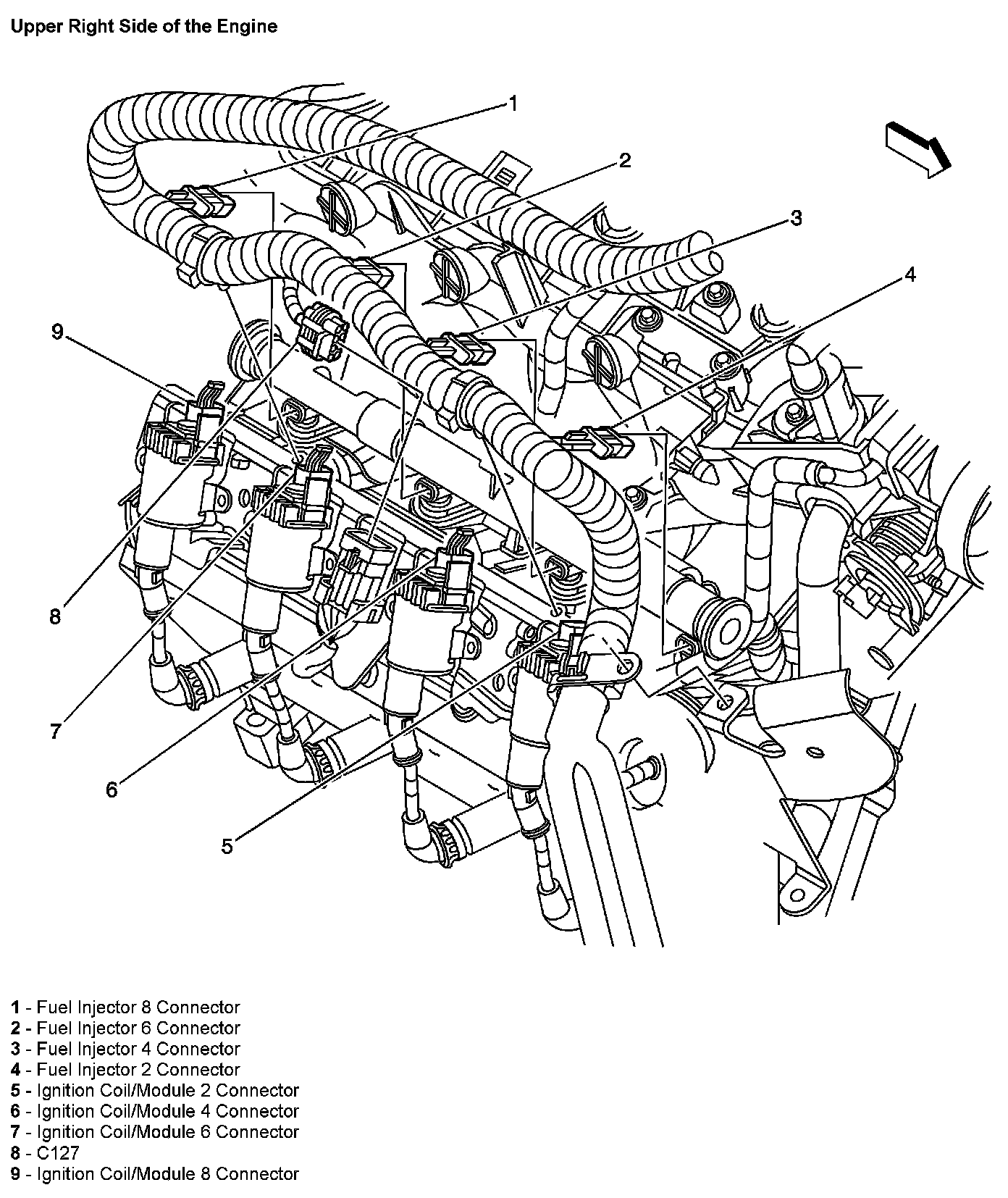 Upper Right Side of the Engine

1
2
3
4
9
8
7
6
5

1 - Fuel Injector 8 Connector
2 - Fuel Injector 6 Connector
3 - Fuel Injector 4 Connector
4 - Fuel Injector 2 Connector
5 - Ignition Coil/Module 2 Connector
6 - Ignition Coil/Module 4 Connector
7 - Ignition Coil/Module 6 Connector
8 - C127
9 - Ignition Coil/Module 8 Connector