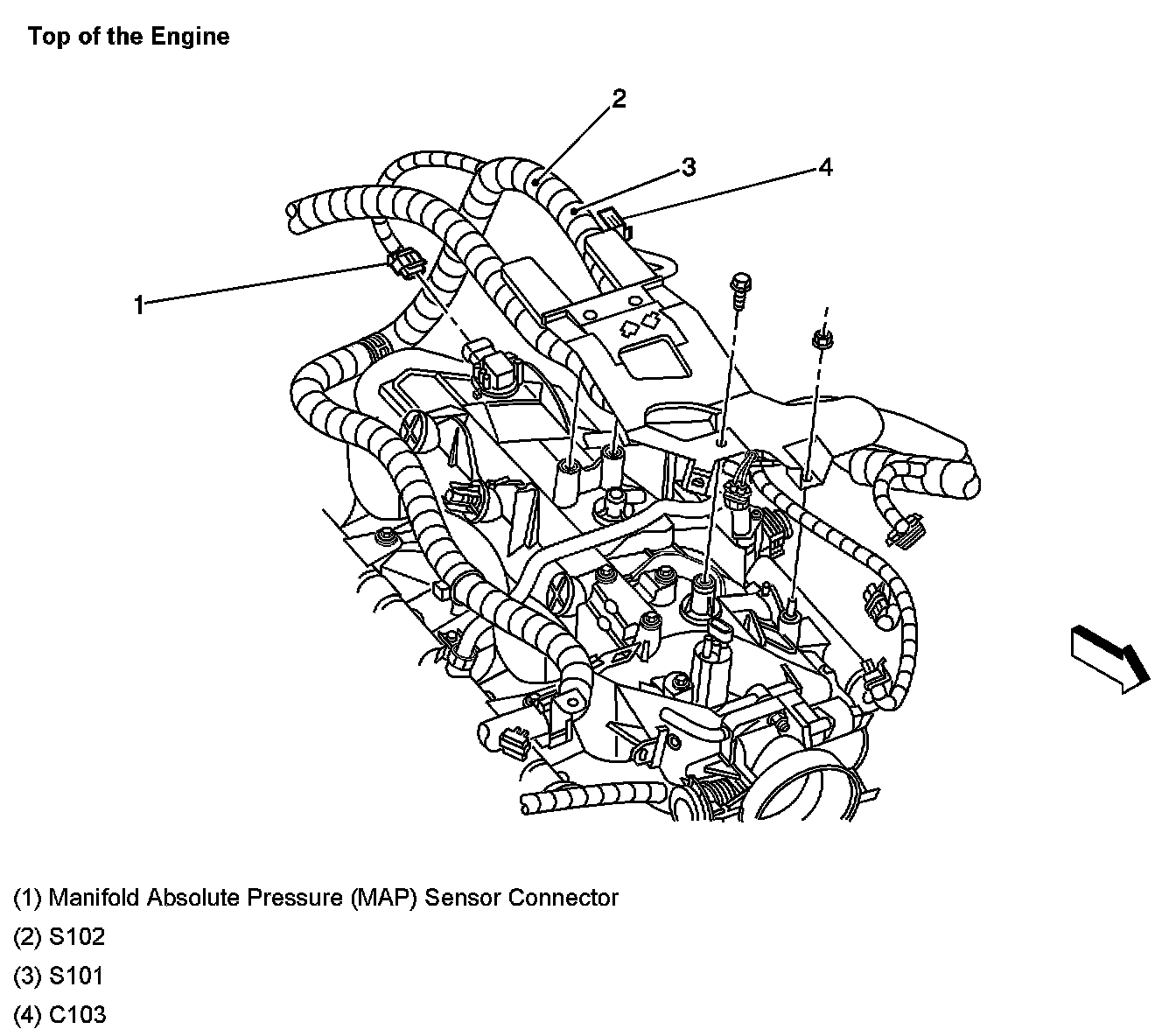 Top of the Engine

2

3

4

1

(1) Manifold Absolute Pressure (MAP) Sensor Connector

(2) S102

(3) S101

(4) C103