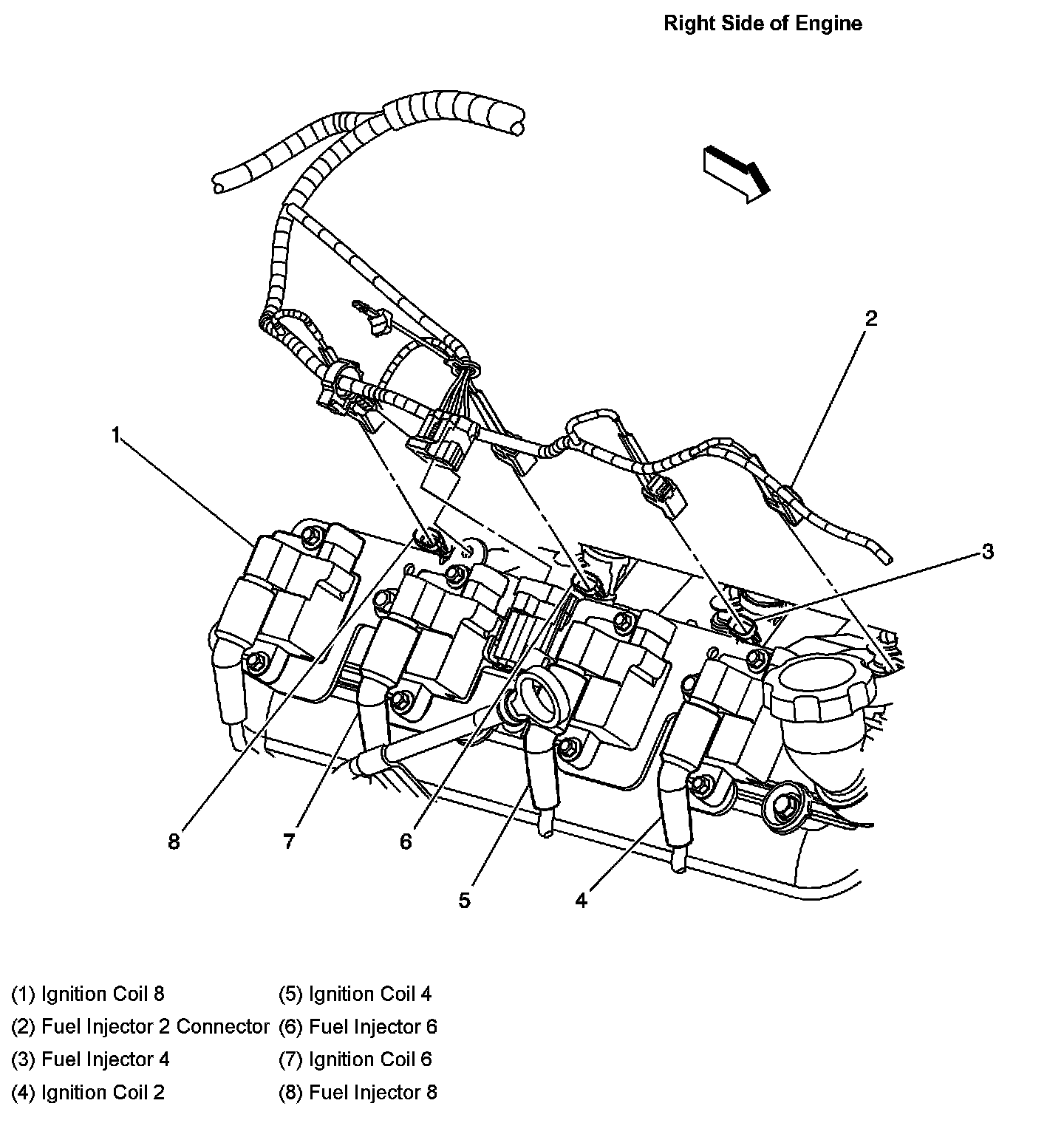 Right Side of Engine

2

1

3

8

7

6

5

4

(1) Ignition Coil 8
(2) Fuel Injector 2 Connector
(3) Fuel Injector 4
(4) Ignition Coil 2

(5) Ignition Coil 4
(6) Fuel Injector 6
(7) Ignition Coil 6
(8) Fuel Injector 8