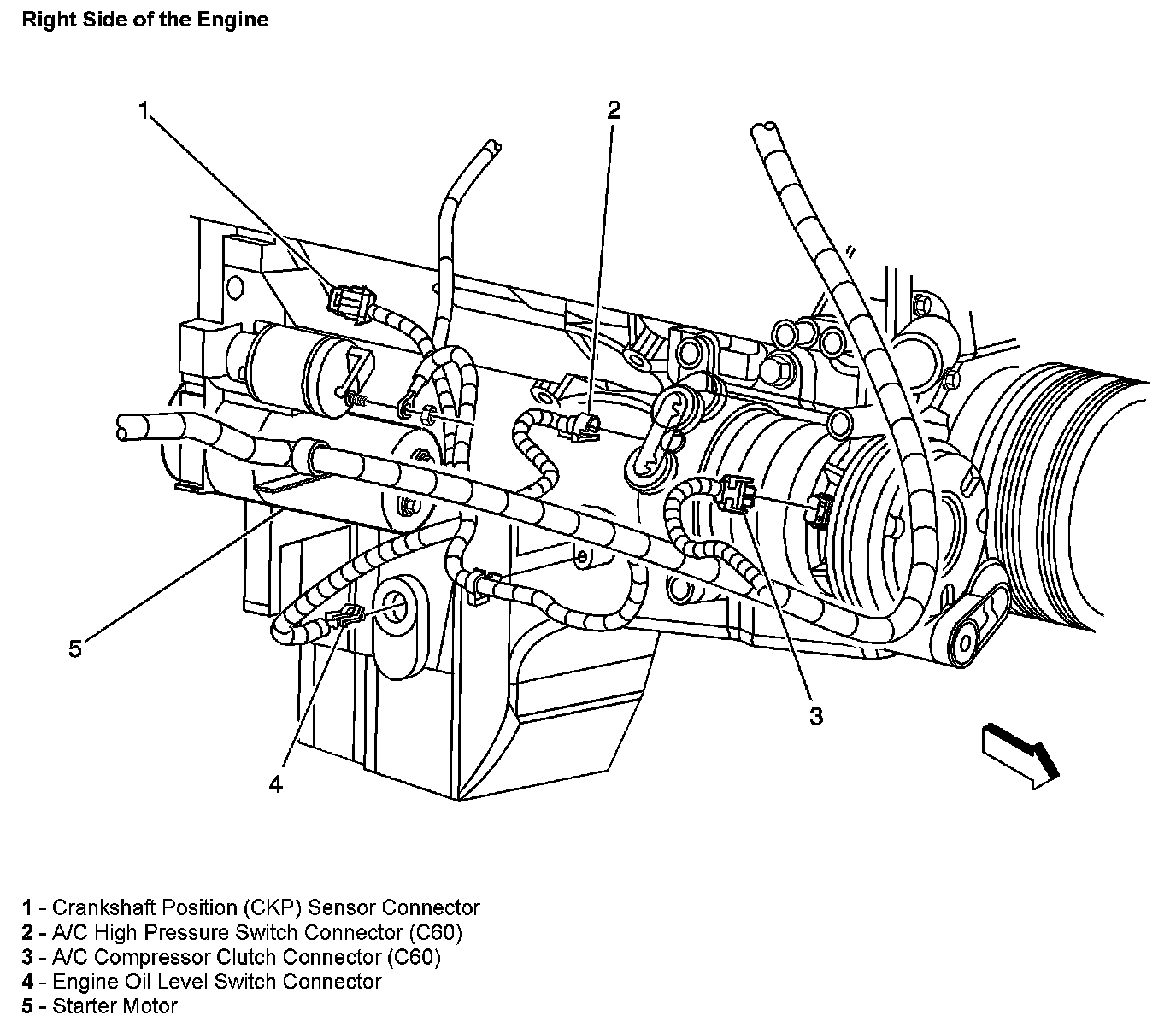 Right Side of the Engine

1

2

5

3

4

1 - Crankshaft Position (CKP) Sensor Connector
2 - A/C High Pressure Switch Connector (C60)
3 - A/C Compressor Clutch Connector (C60)
4 - Engine Oil Level Switch Connector
5 - Starter Motor