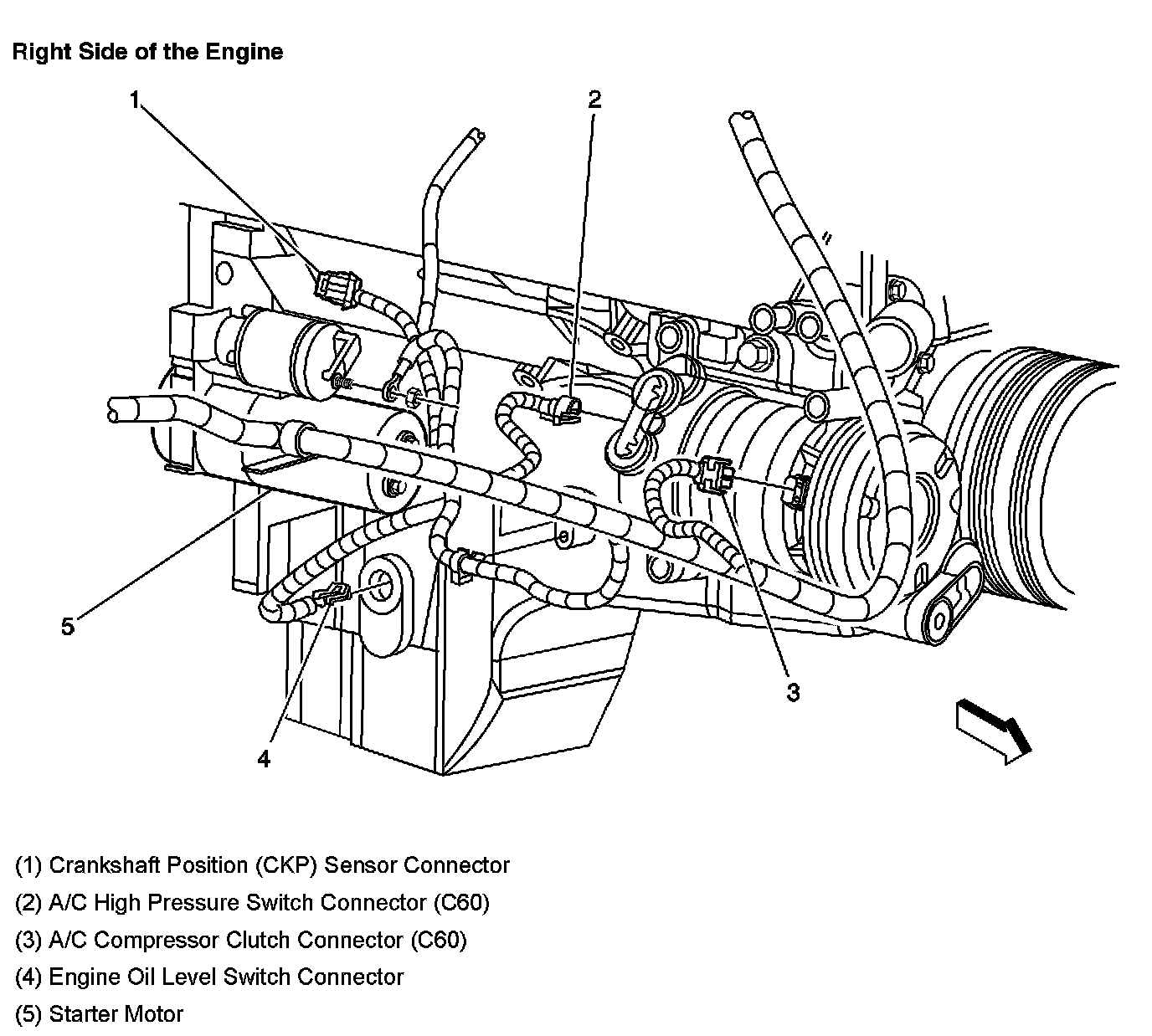 Right Side of the Engine

1

2

5

3

4

(1) Crankshaft Position (CKP) Sensor Connector

(2) A/C High Pressure Switch Connector (C60)

(3) A/C Compressor Clutch Connector (C60)

(4) Engine Oil Level Switch Connector

(5) Starter Motor