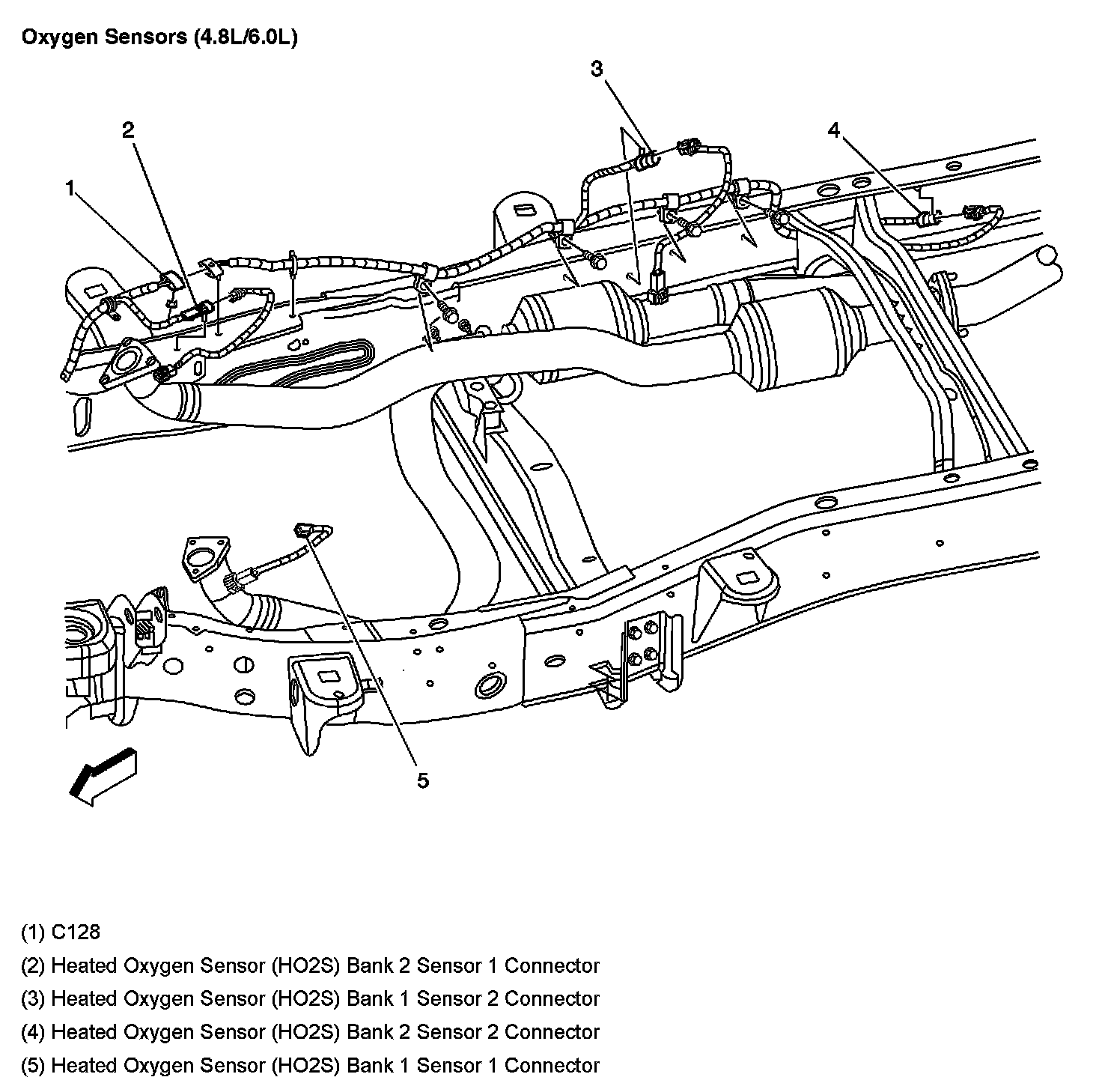 Oxygen Sensors (4.8L/6.0L)

3

2

4

1

5

(1) C128

(2) Heated Oxygen Sensor (HO2S) Bank 2 Sensor 1 Connector

(3) Heated Oxygen Sensor (HO2S) Bank 1 Sensor 2 Connector

(4) Heated Oxygen Sensor (HO2S) Bank 2 Sensor 2 Connector

(5) Heated Oxygen Sensor (HO2S) Bank 1 Sensor 1 Connector