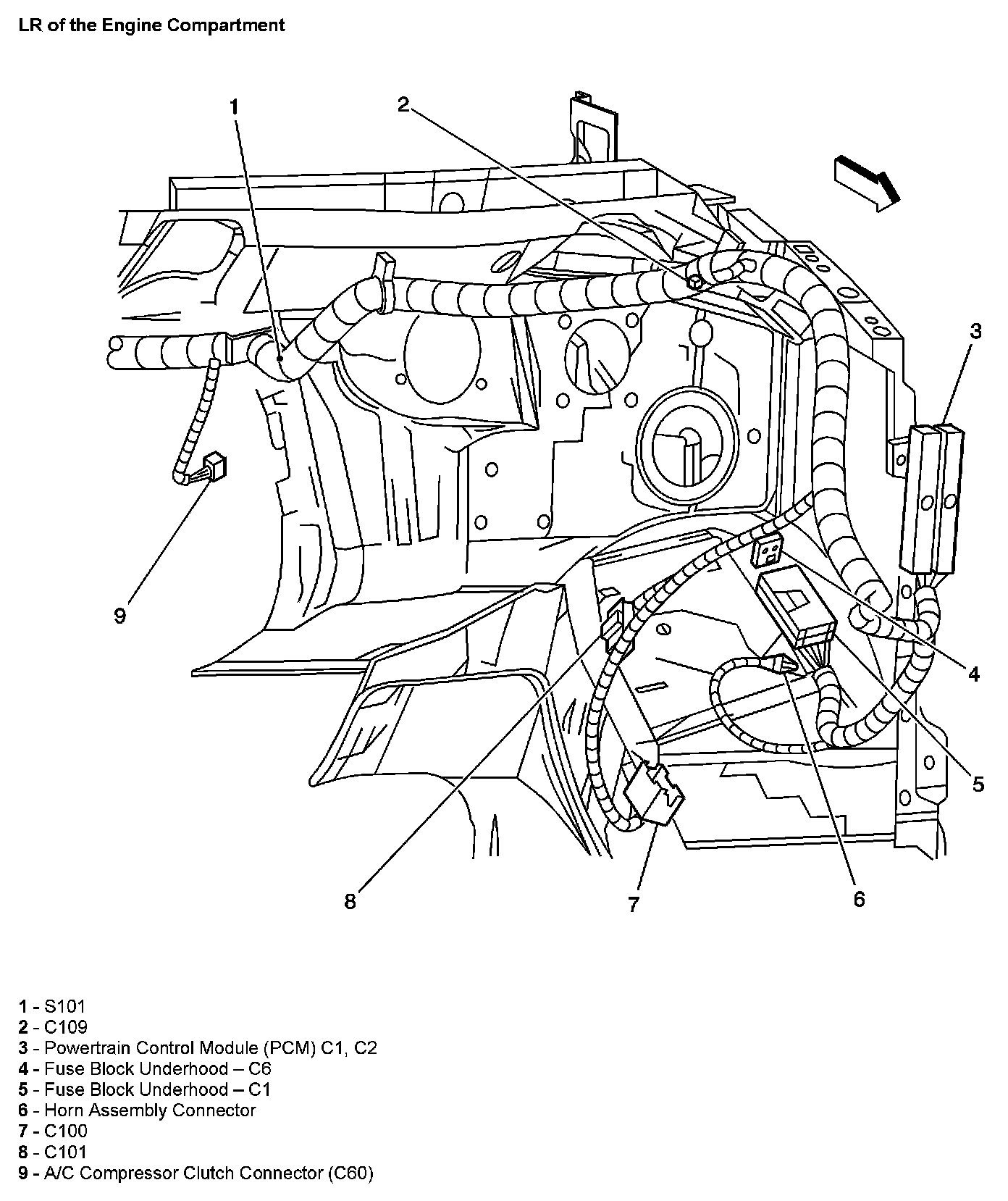 LR of the Engine Compartment

1

2

3

9

4

5

8

7

6

1 - S101
2 - C109
3 - Powertrain Control Module (PCM) C1, C2
4 - Fuse Block Underhood – C6
5 - Fuse Block Underhood – C1
6 - Horn Assembly Connector
7 - C100
8 - C101
9 - A/C Compressor Clutch Connector (C60)