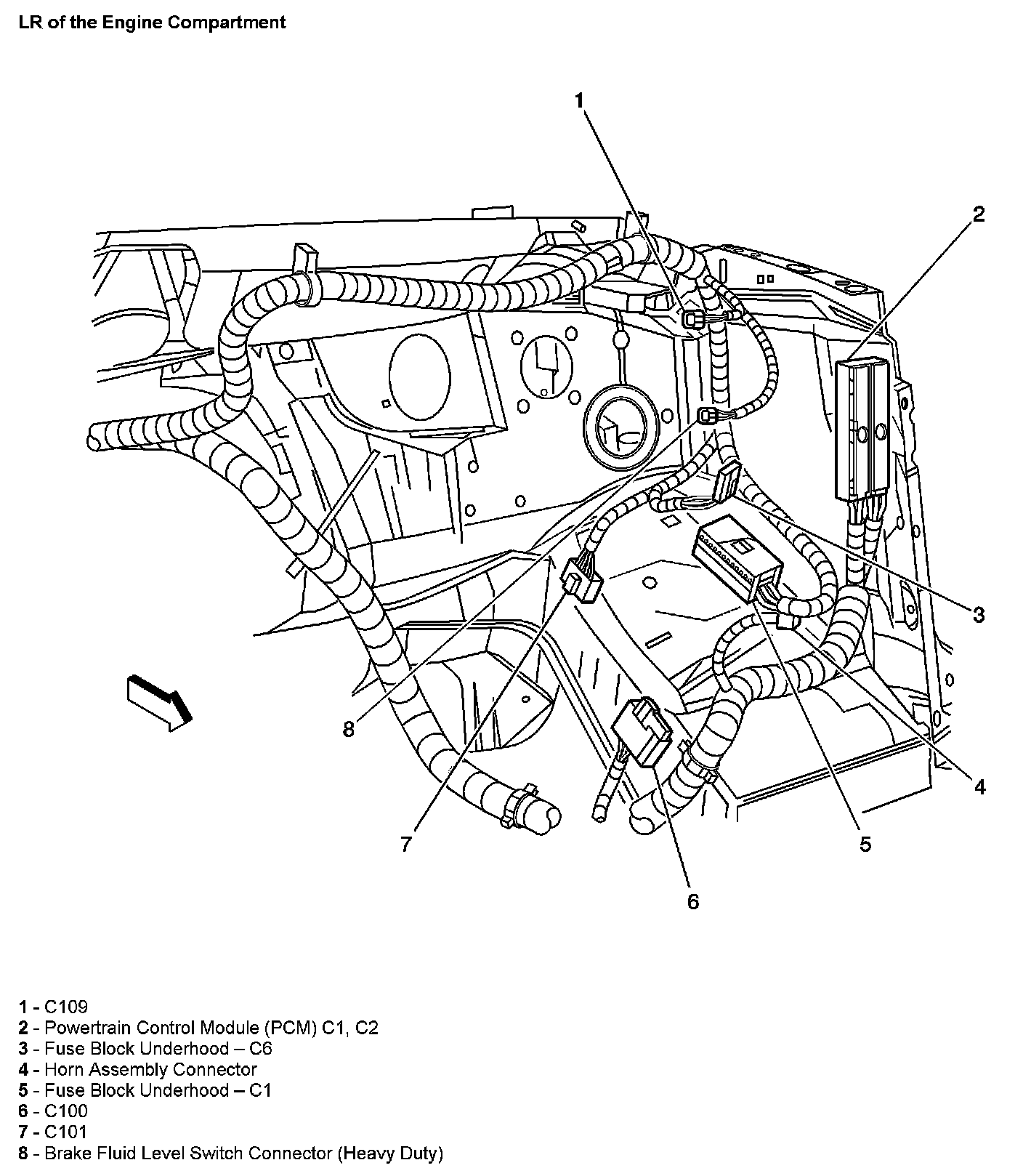 LR of the Engine Compartment

1
2
3
4
5
6
7
8

1 - C109
2 - Powertrain Control Module (PCM) C1, C2
3 - Fuse Block Underhood – C6
4 - Horn Assembly Connector
5 - Fuse Block Underhood – C1
6 - C100
7 - C101
8 - Brake Fluid Level Switch Connector (Heavy Duty)