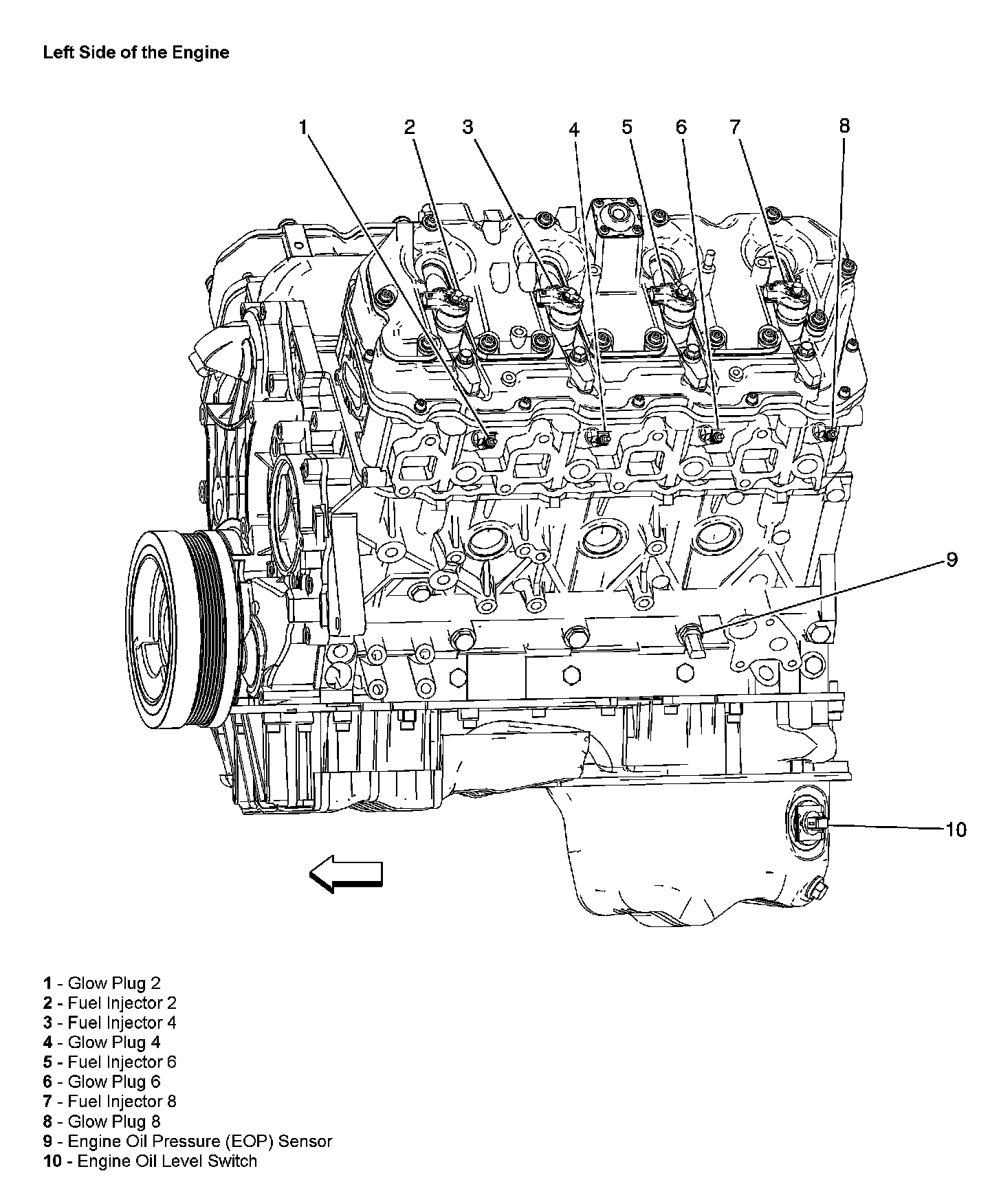 Left Side of the Engine

1 2 3 4 5 6 7 8

9

10

1 - Glow Plug 2
2 - Fuel Injector 2
3 - Fuel Injector 4
4 - Glow Plug 4
5 - Fuel Injector 6
6 - Glow Plug 6
7 - Fuel Injector 8
8 - Glow Plug 8
9 - Engine Oil Pressure (EOP) Sensor
10 - Engine Oil Level Switch