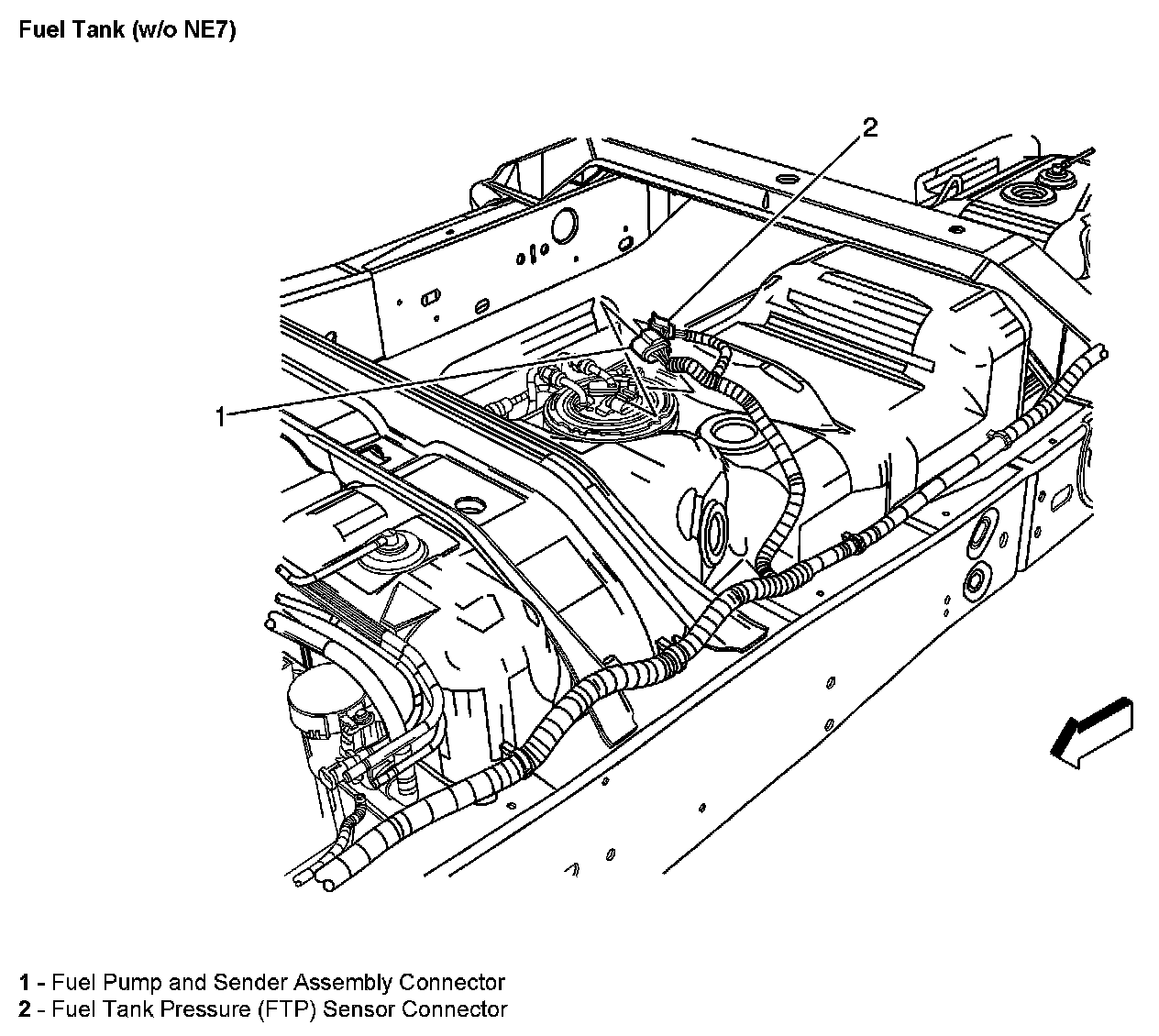 Fuel Tank (w/o NE7)

2

1

1 - Fuel Pump and Sender Assembly Connector
2 - Fuel Tank Pressure (FTP) Sensor Connector