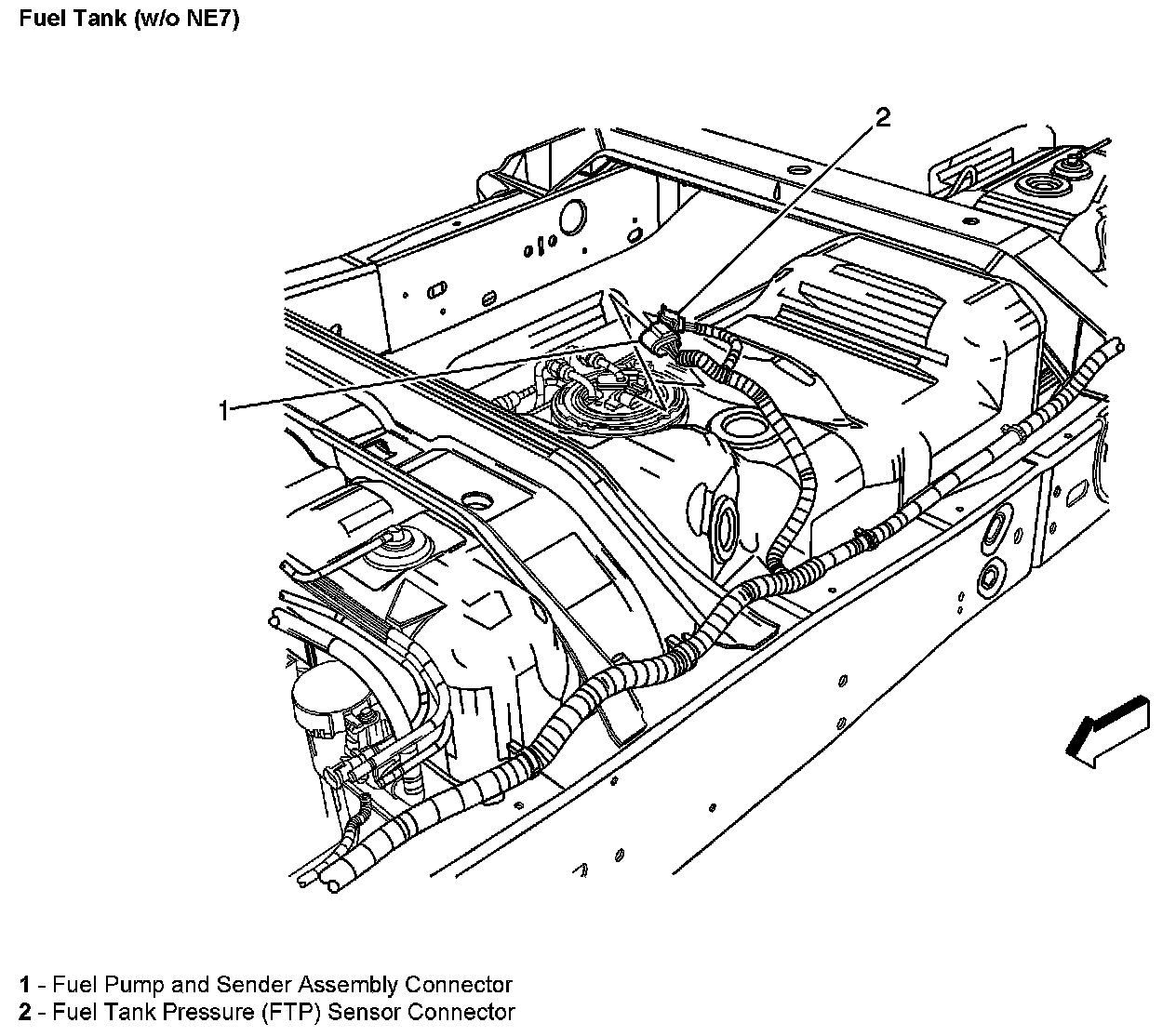 Fuel Tank (w/o NE7)

2

1

1 - Fuel Pump and Sender Assembly Connector
2 - Fuel Tank Pressure (FTP) Sensor Connector