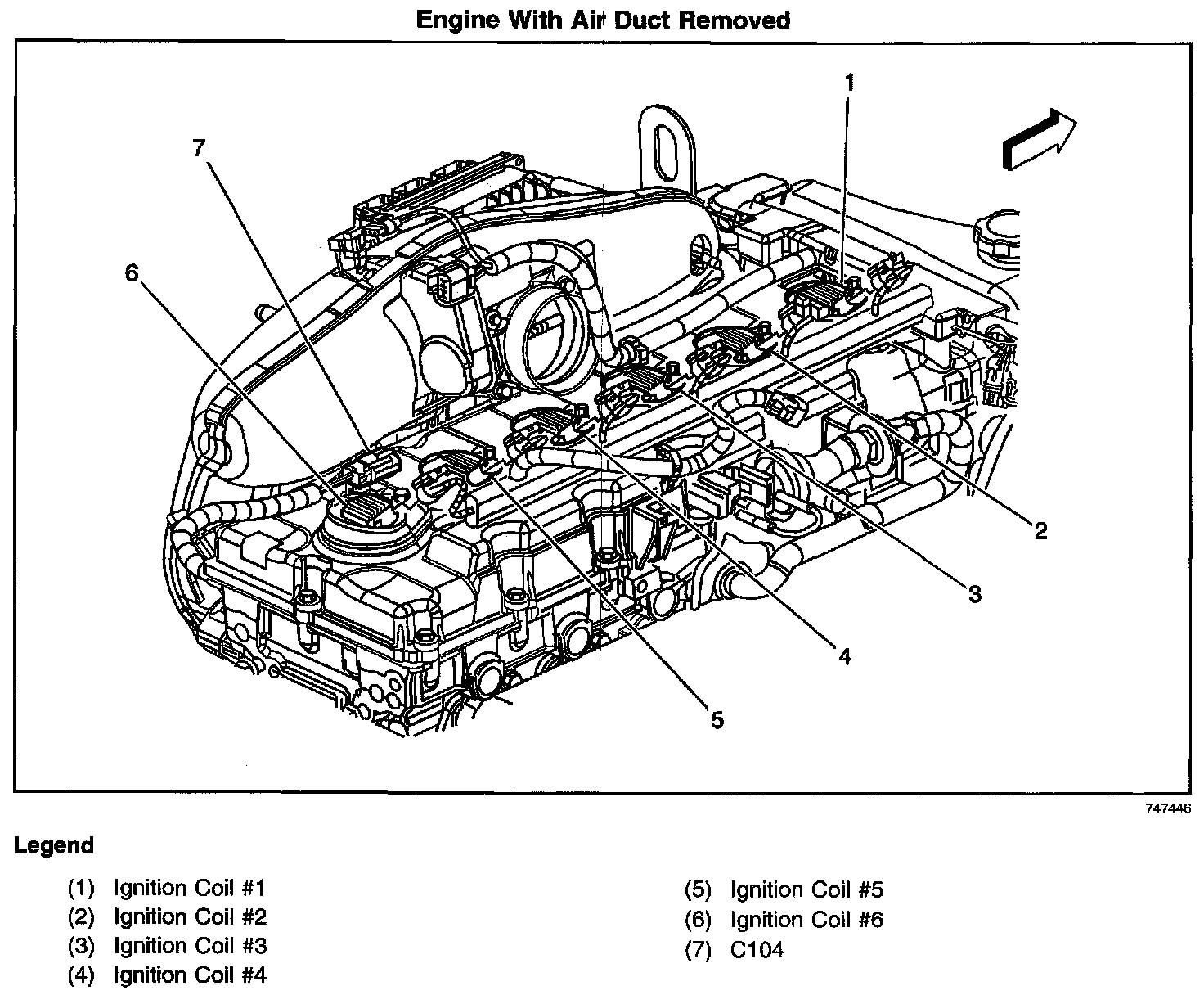 Engine With Air Duct Removed

1
7
6
2
3
4
5

747446

Legend

(1) Ignition Coil #1
(2) Ignition Coil #2
(3) Ignition Coil #3
(4) Ignition Coil #4
(5) Ignition Coil #5
(6) Ignition Coil #6
(7) C104