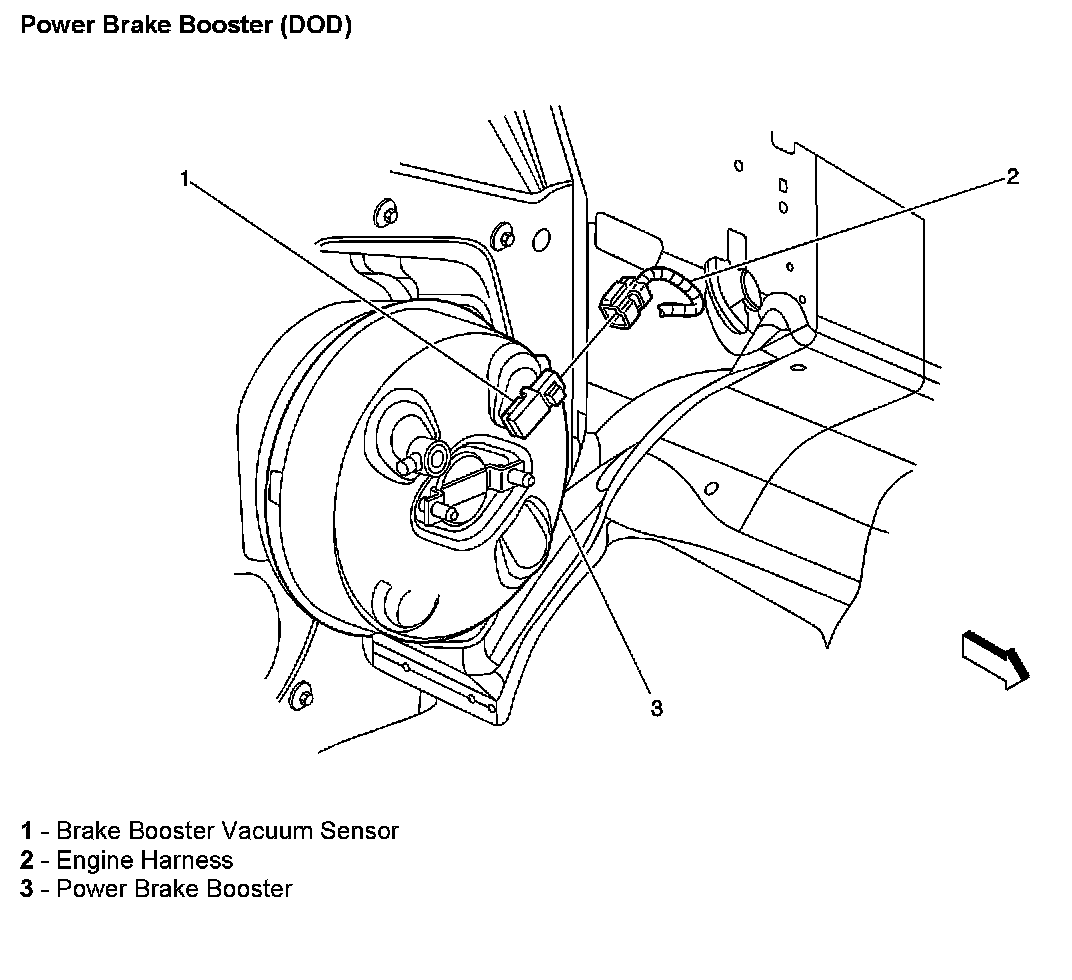 Power Brake Booster (DOD)

1

2

3

1 - Brake Booster Vacuum Sensor
2 - Engine Harness
3 - Power Brake Booster