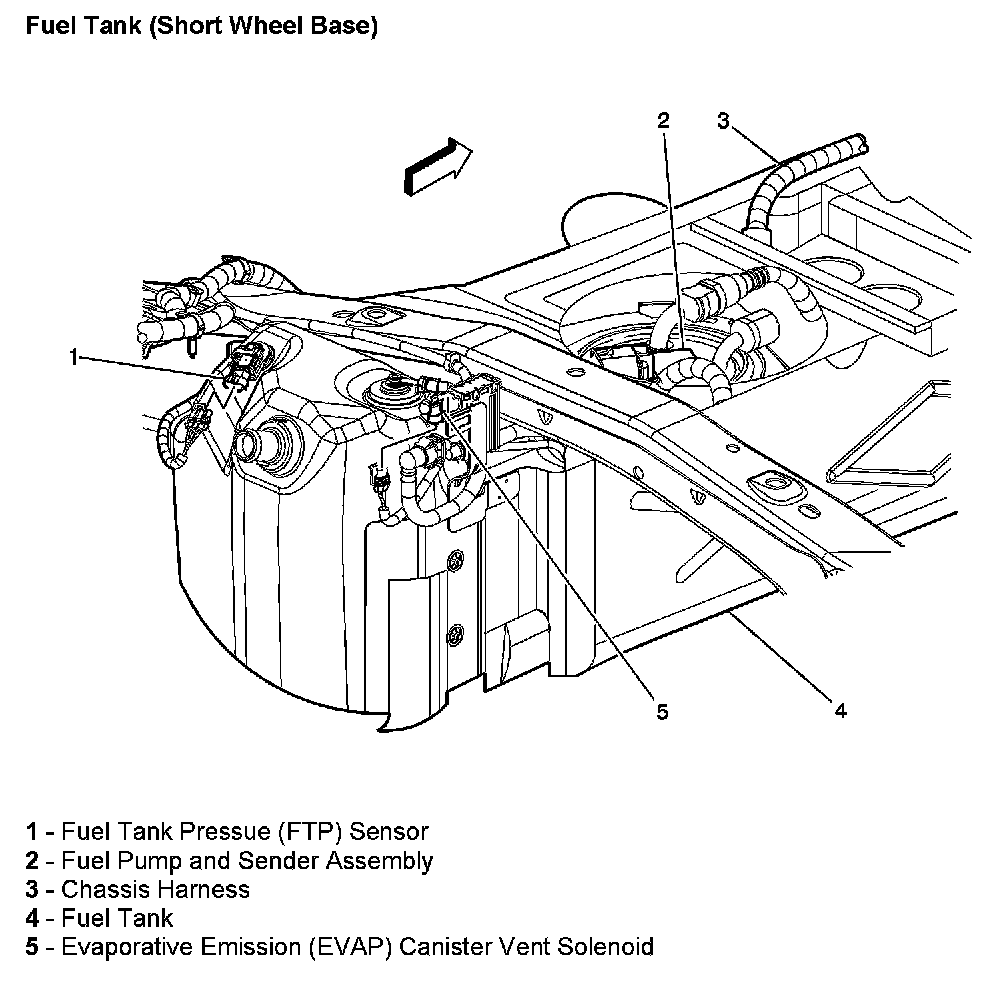 Fuel Tank (Short Wheel Base)

2
3
1
5
4

1 - Fuel Tank Pressue (FTP) Sensor
2 - Fuel Pump and Sender Assembly
3 - Chassis Harness
4 - Fuel Tank
5 - Evaporative Emission (EVAP) Canister Vent Solenoid