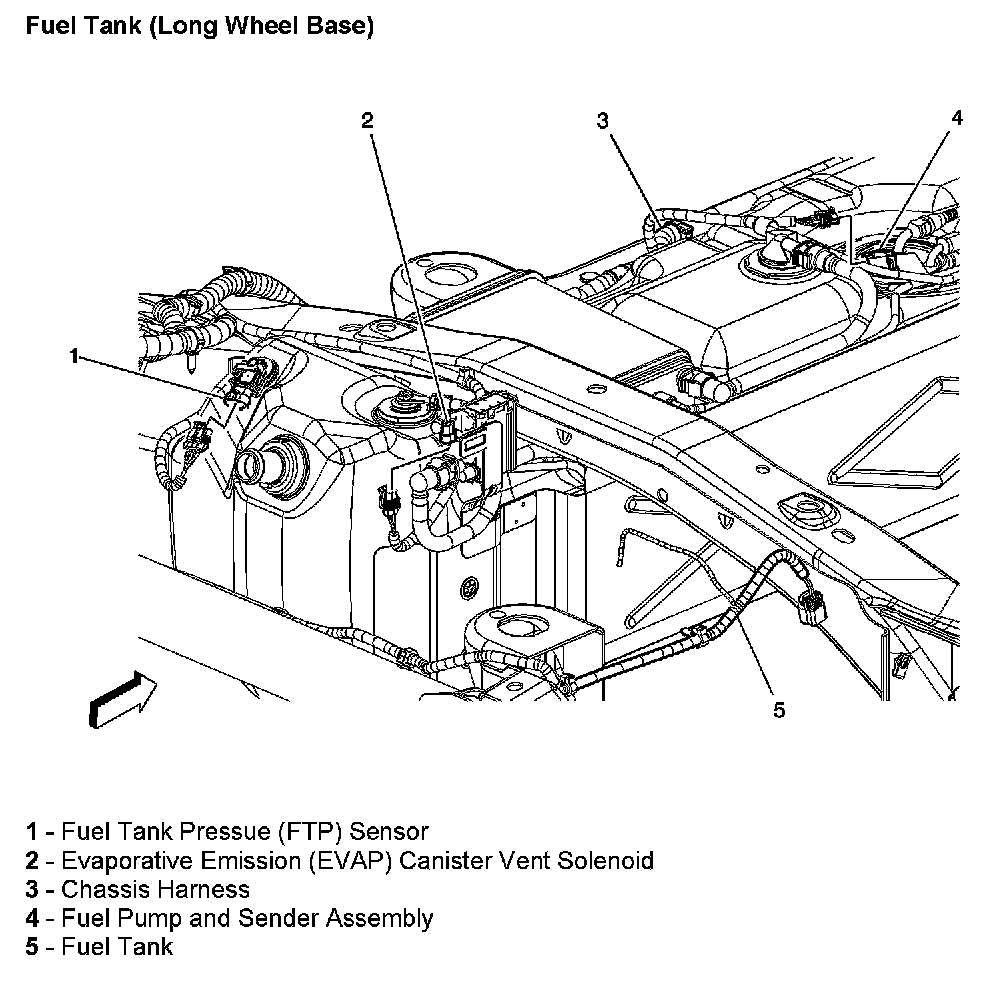 Fuel Tank (Long Wheel Base)

2
3
4
1
5

1 - Fuel Tank Pressue (FTP) Sensor
2 - Evaporative Emission (EVAP) Canister Vent Solenoid
3 - Chassis Harness
4 - Fuel Pump and Sender Assembly
5 - Fuel Tank