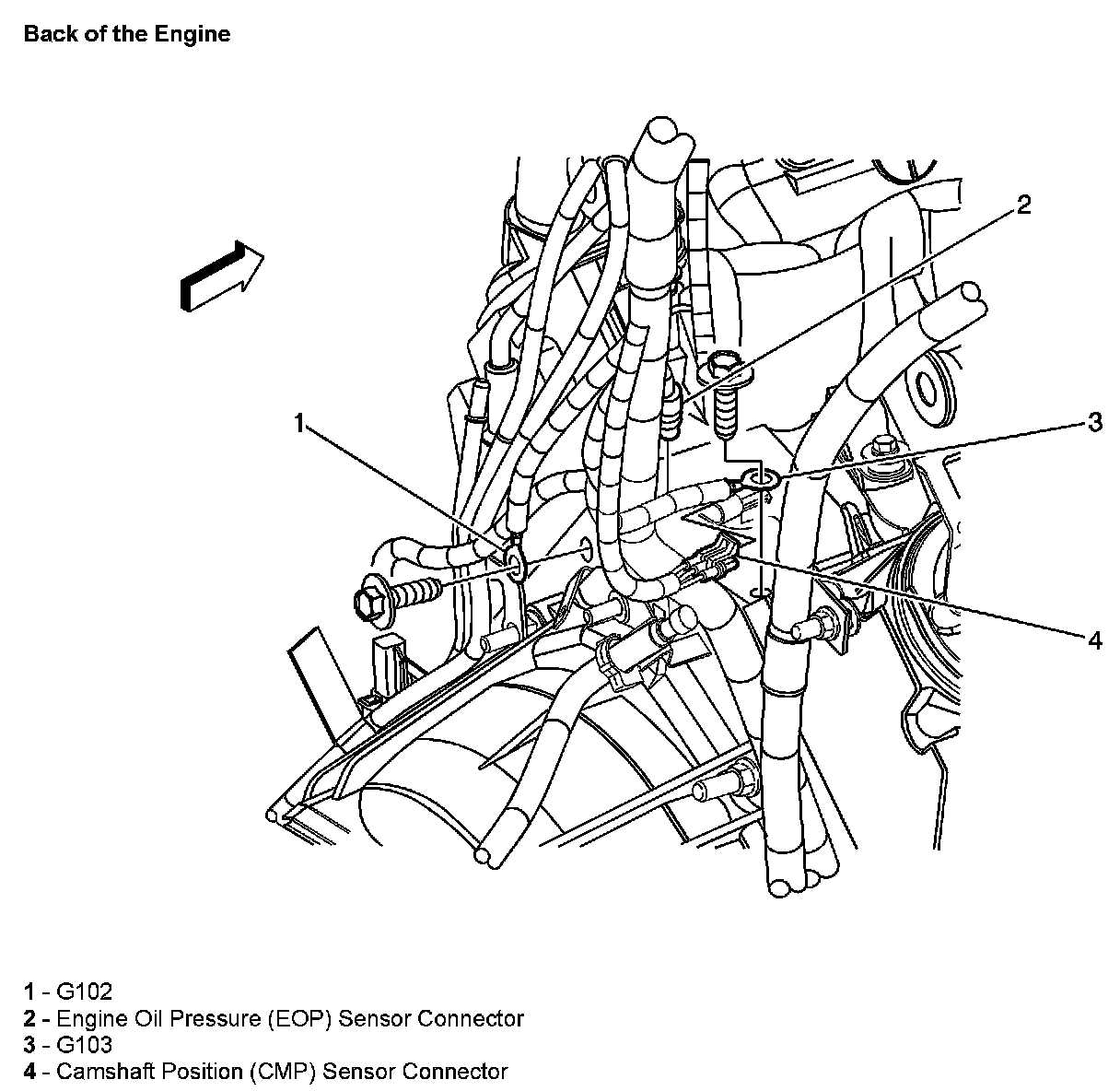 Back of the Engine

2

1

3

4

1 - G102
2 - Engine Oil Pressure (EOP) Sensor Connector
3 - G103
4 - Camshaft Position (CMP) Sensor Connector