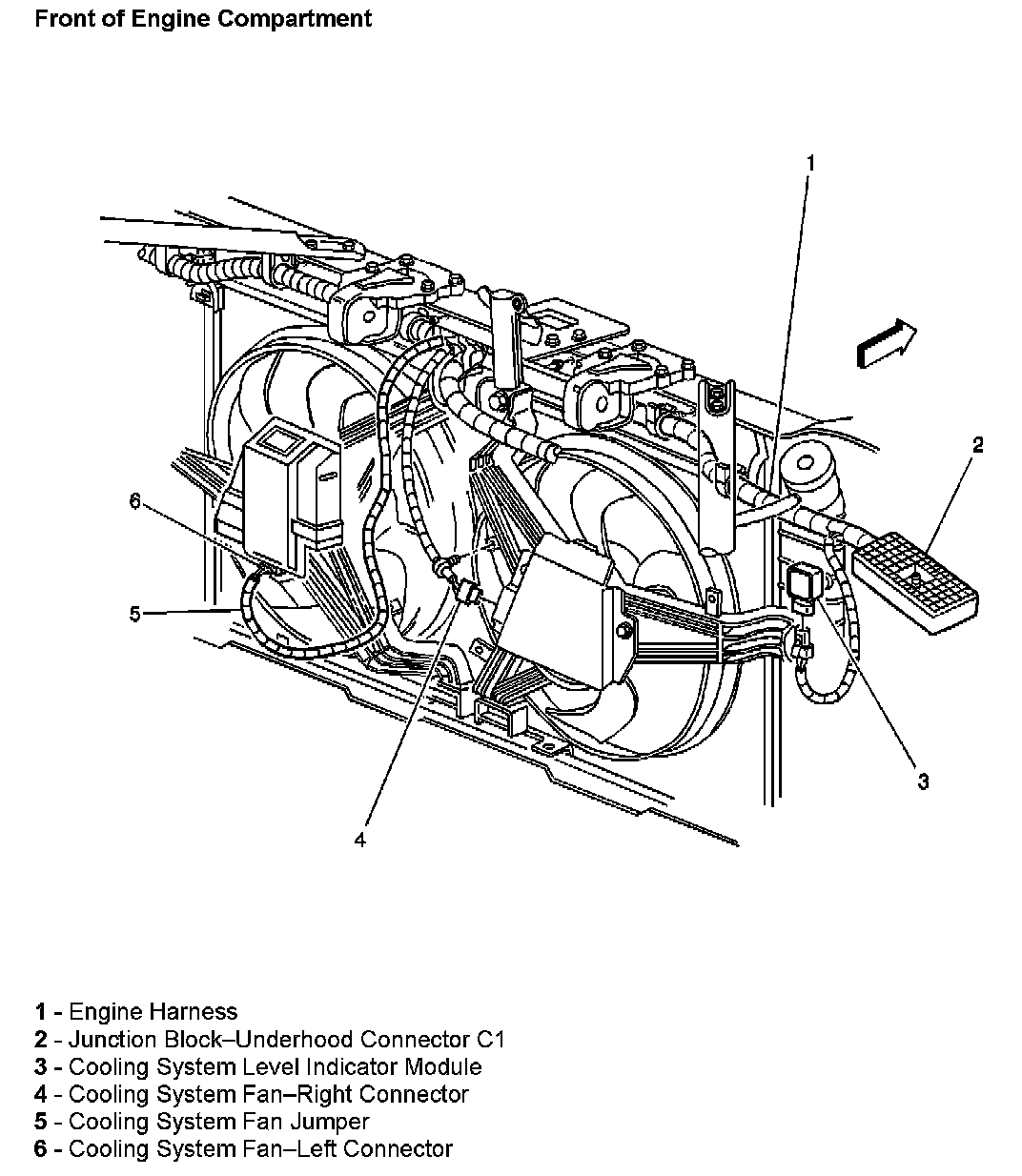 Front of Engine Compartment

1

2

6

5

3

4

1 - Engine Harness
2 - Junction Block–Underhood Connector C1
3 - Cooling System Level Indicator Module
4 - Cooling System Fan–Right Connector
5 - Cooling System Fan Jumper
6 - Cooling System Fan–Left Connector