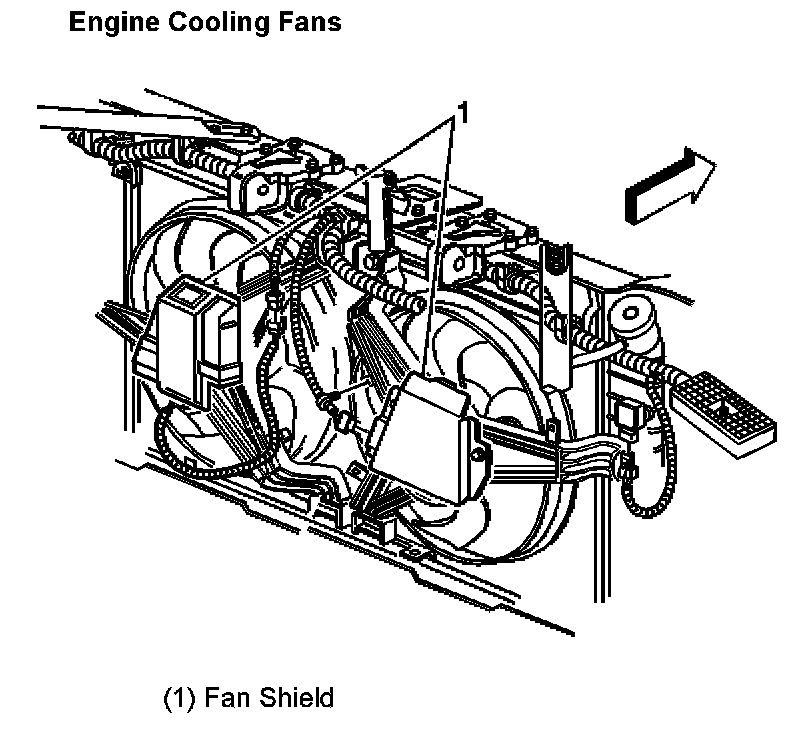 Engine Cooling Fans

1

(1) Fan Shield