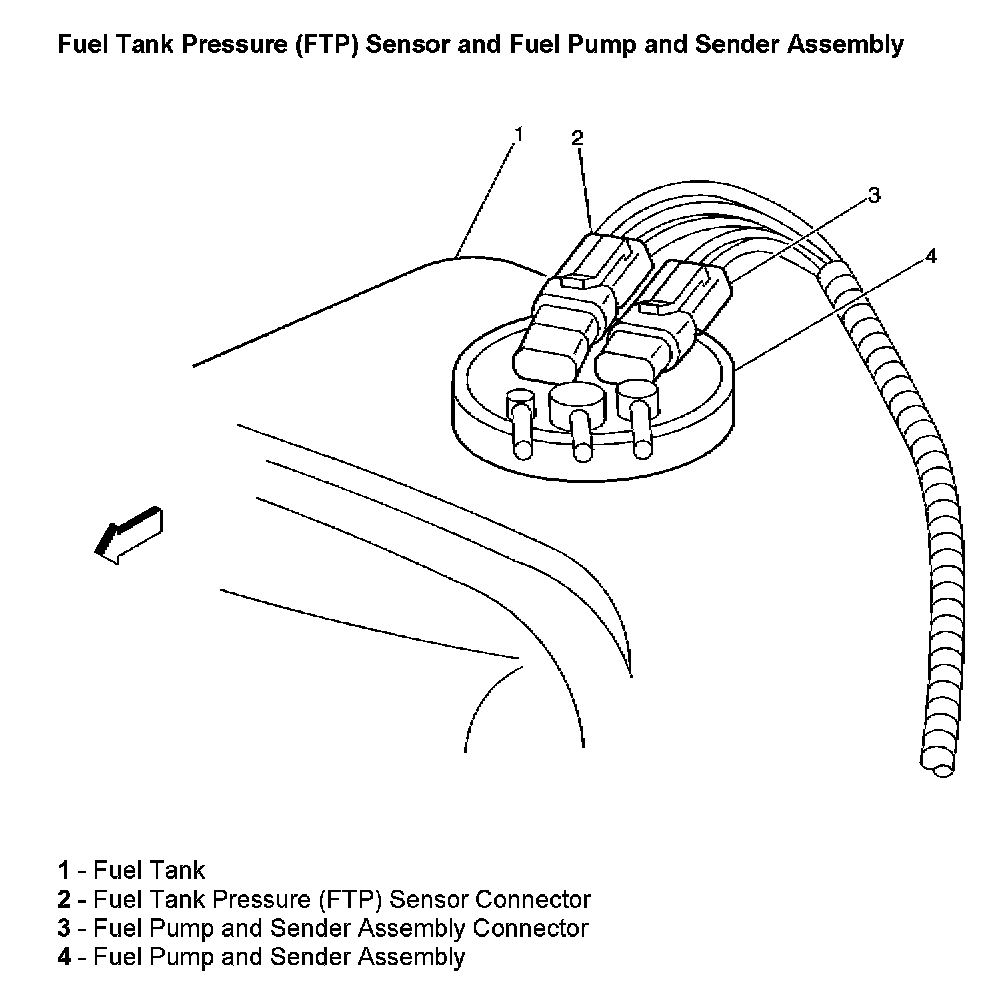 Fuel Tank Pressure (FTP) Sensor and Fuel Pump and Sender Assembly

1

2

3

4

1 - Fuel Tank
2 - Fuel Tank Pressure (FTP) Sensor Connector
3 - Fuel Pump and Sender Assembly Connector
4 - Fuel Pump and Sender Assembly