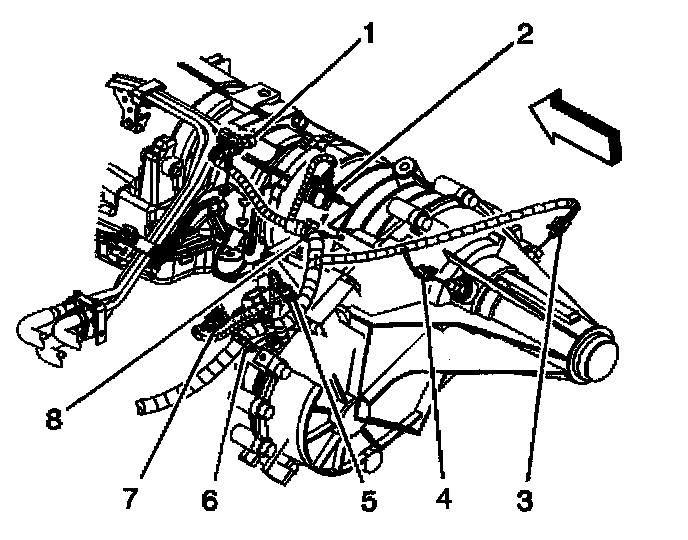 1
2
8
7
6
5
4
3