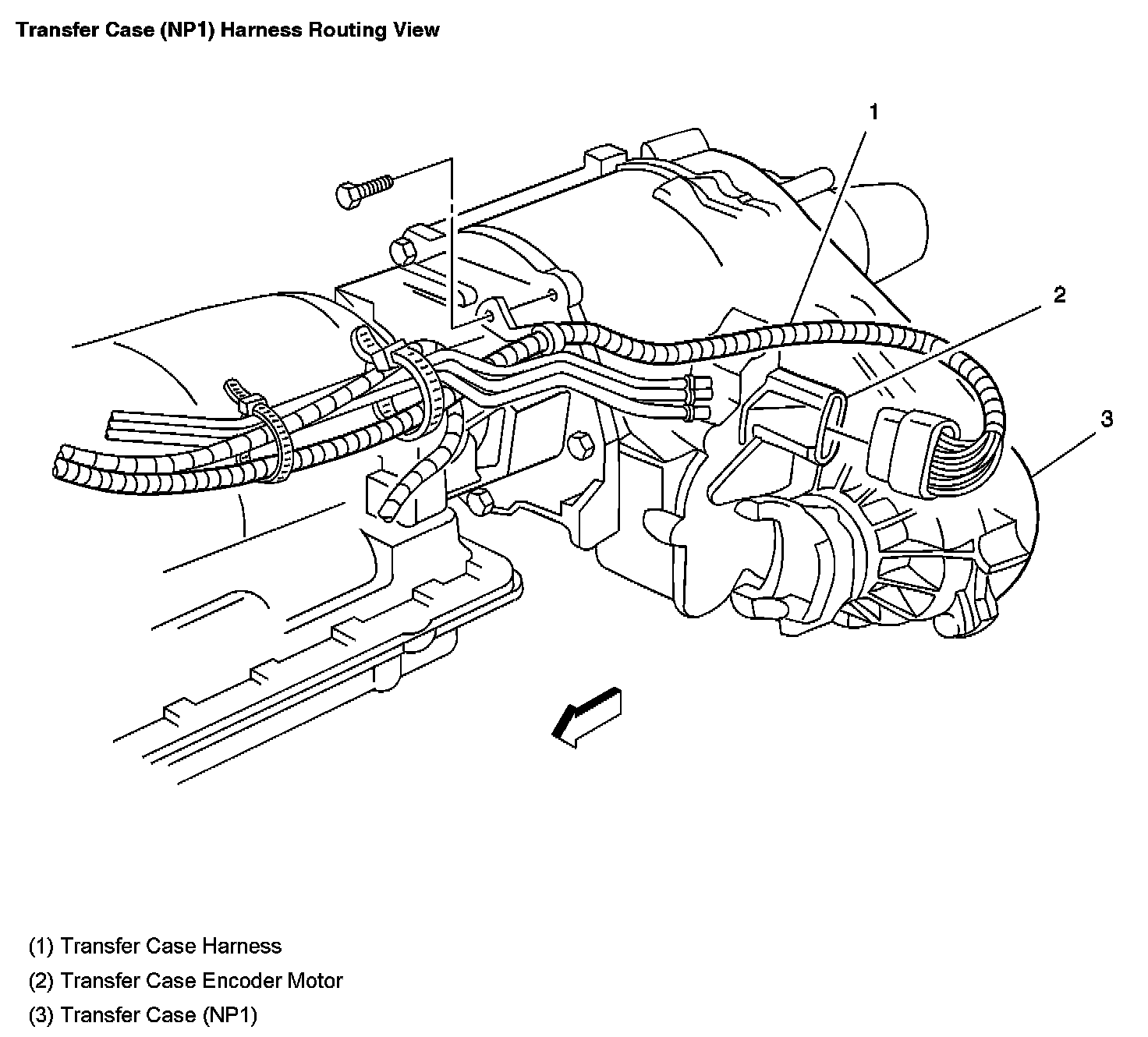 Transfer Case (NP1) Harness Routing View

1

2

3

(1) Transfer Case Harness

(2) Transfer Case Encoder Motor

(3) Transfer Case (NP1)