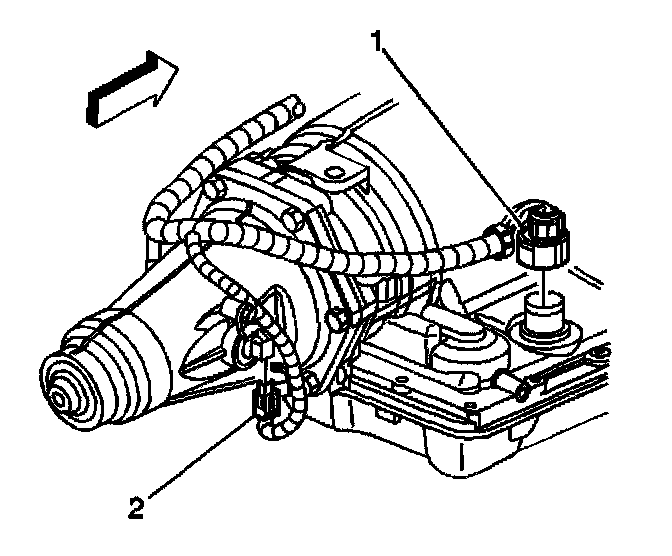 1

2