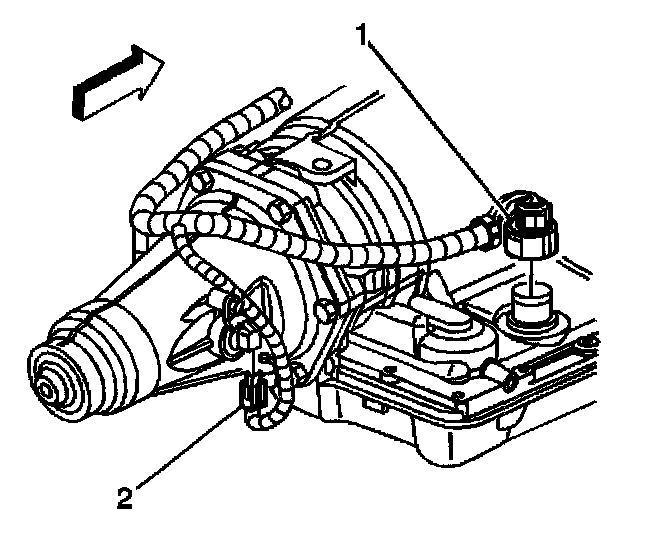 1

2