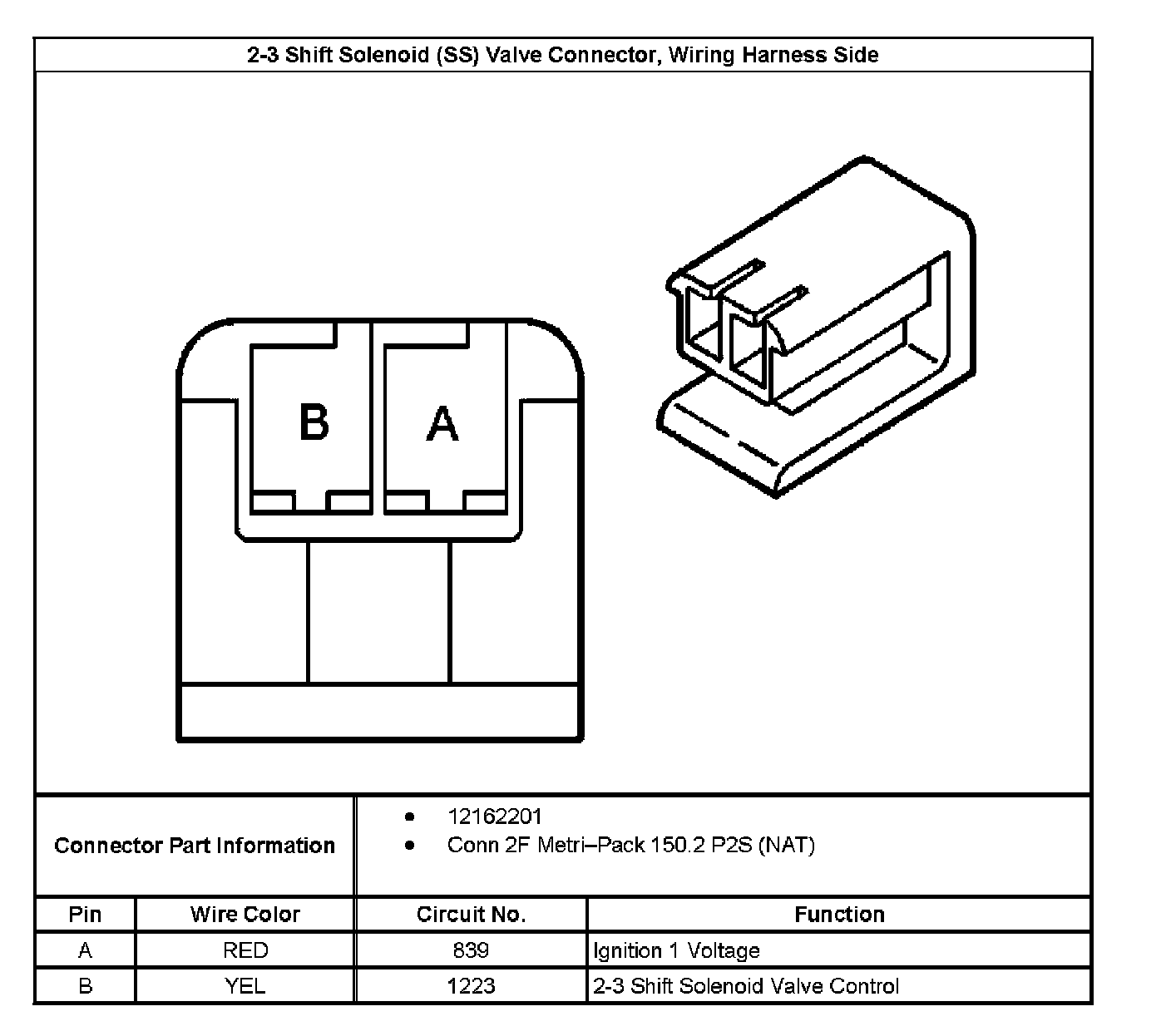 2-3 Shift Solenoid (SS) Valve Connector, Wiring Harness Side

B A

Connector Part Information
- 12162201
- Conn 2F Metri–Pack 150.2 P2S (NAT)

| Pin | Wire Color | Circuit No. | Function |
|---|---|---|---|
| A | RED | 839 | Ignition 1 Voltage |
| B | YEL | 1223 | 2-3 Shift Solenoid Valve Control |