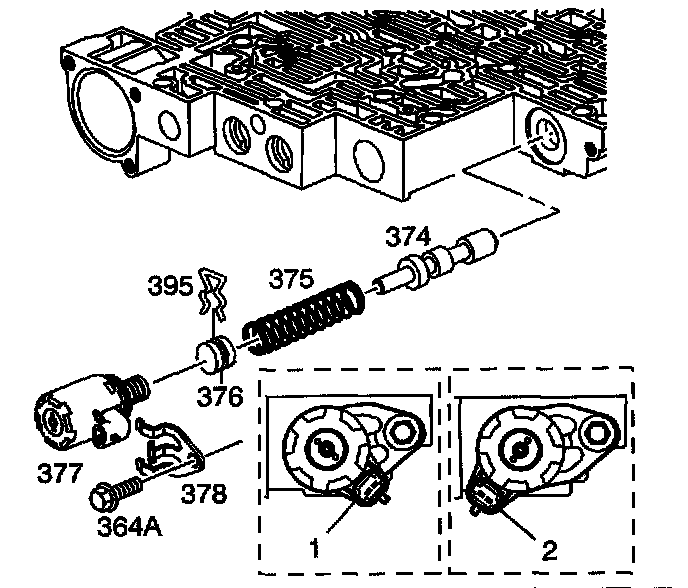 374
395
375
376
377
378
364A
1
2