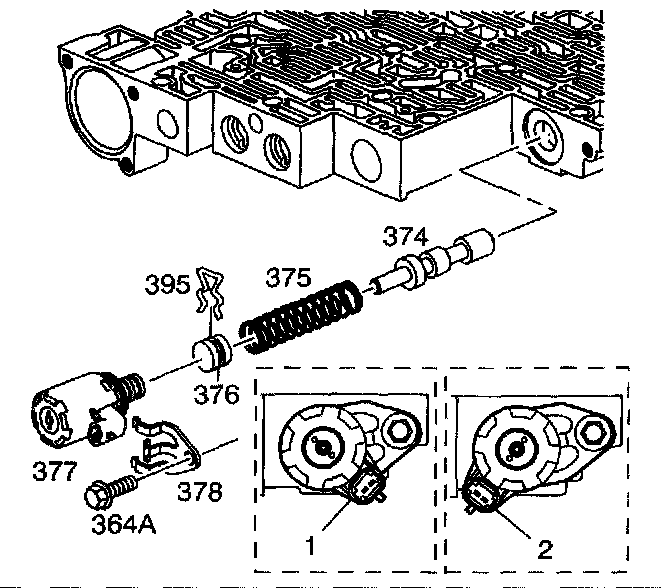 374
395
375
376
377
378
364A
1
2