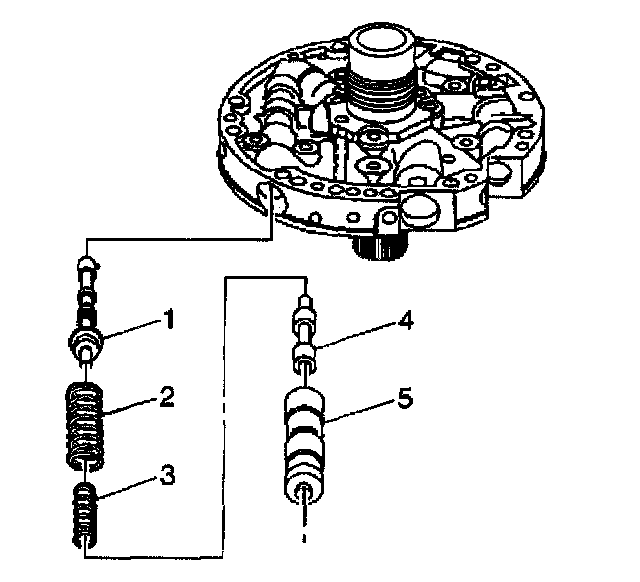 1
2
3
4
5