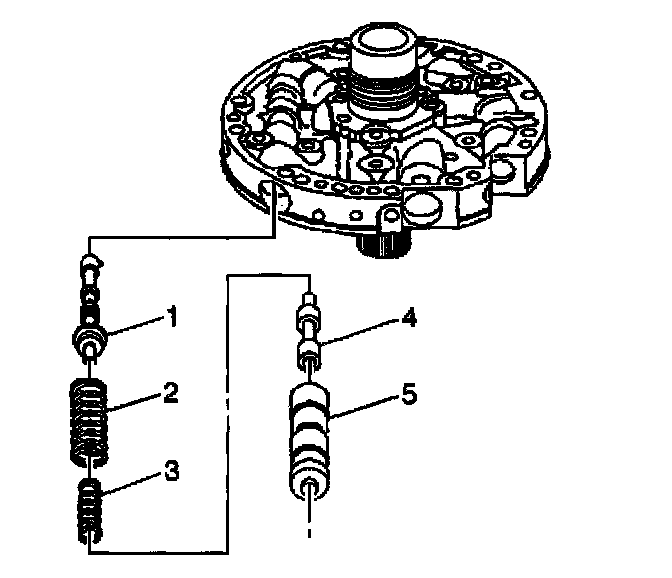 1
2
3
4
5