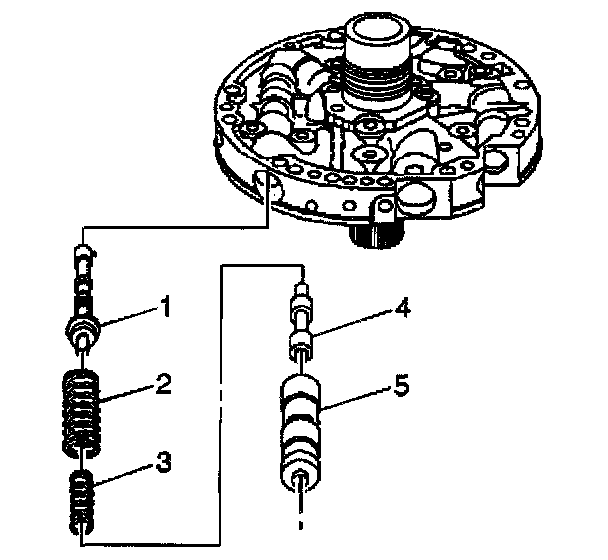 1
2
3
4
5