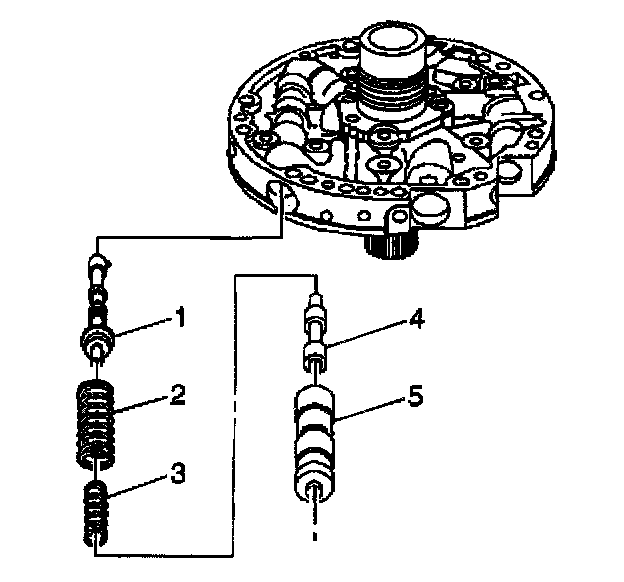 1
2
3
4
5