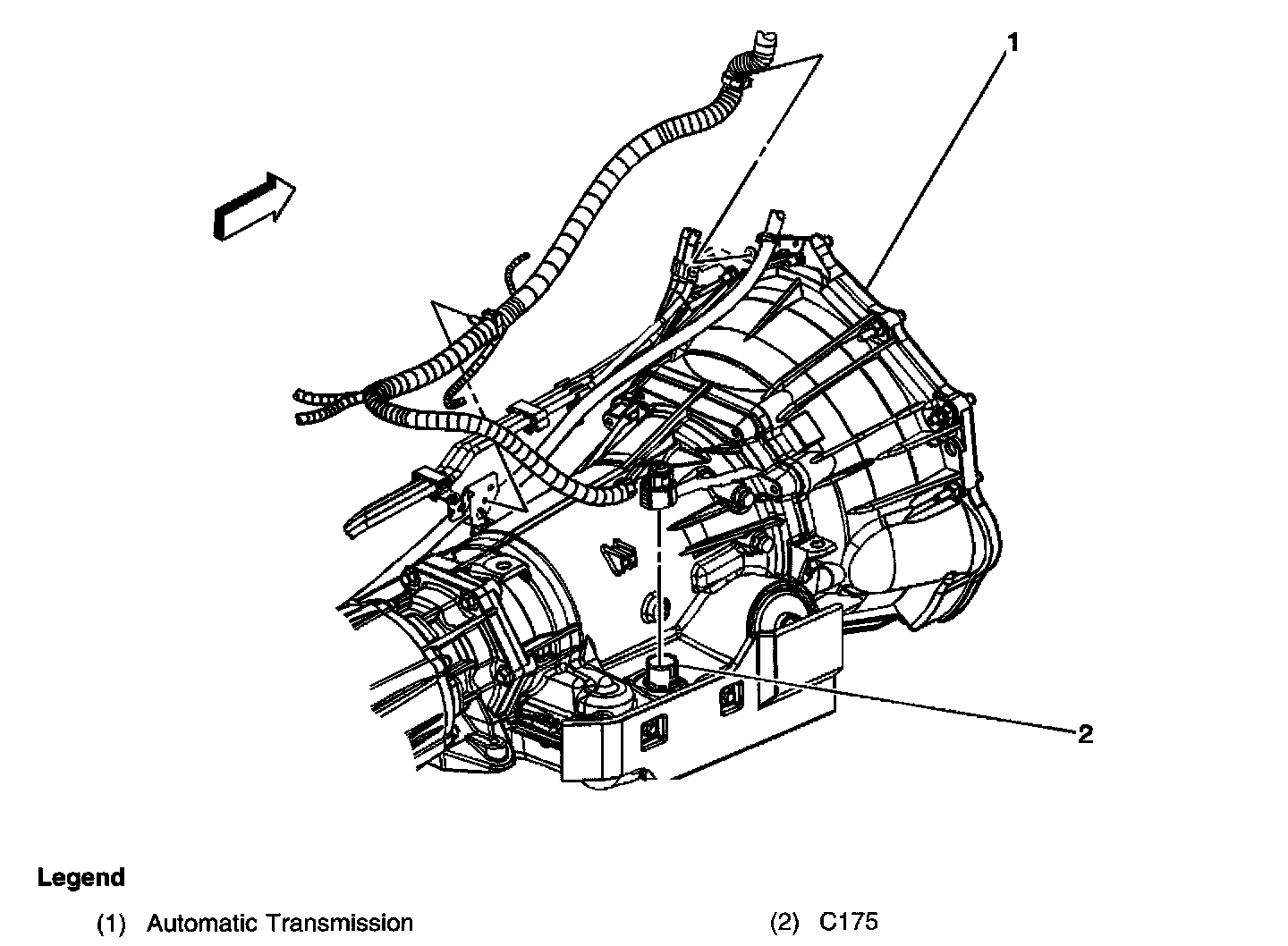 1

2

Legend

(1) Automatic Transmission

(2) C175