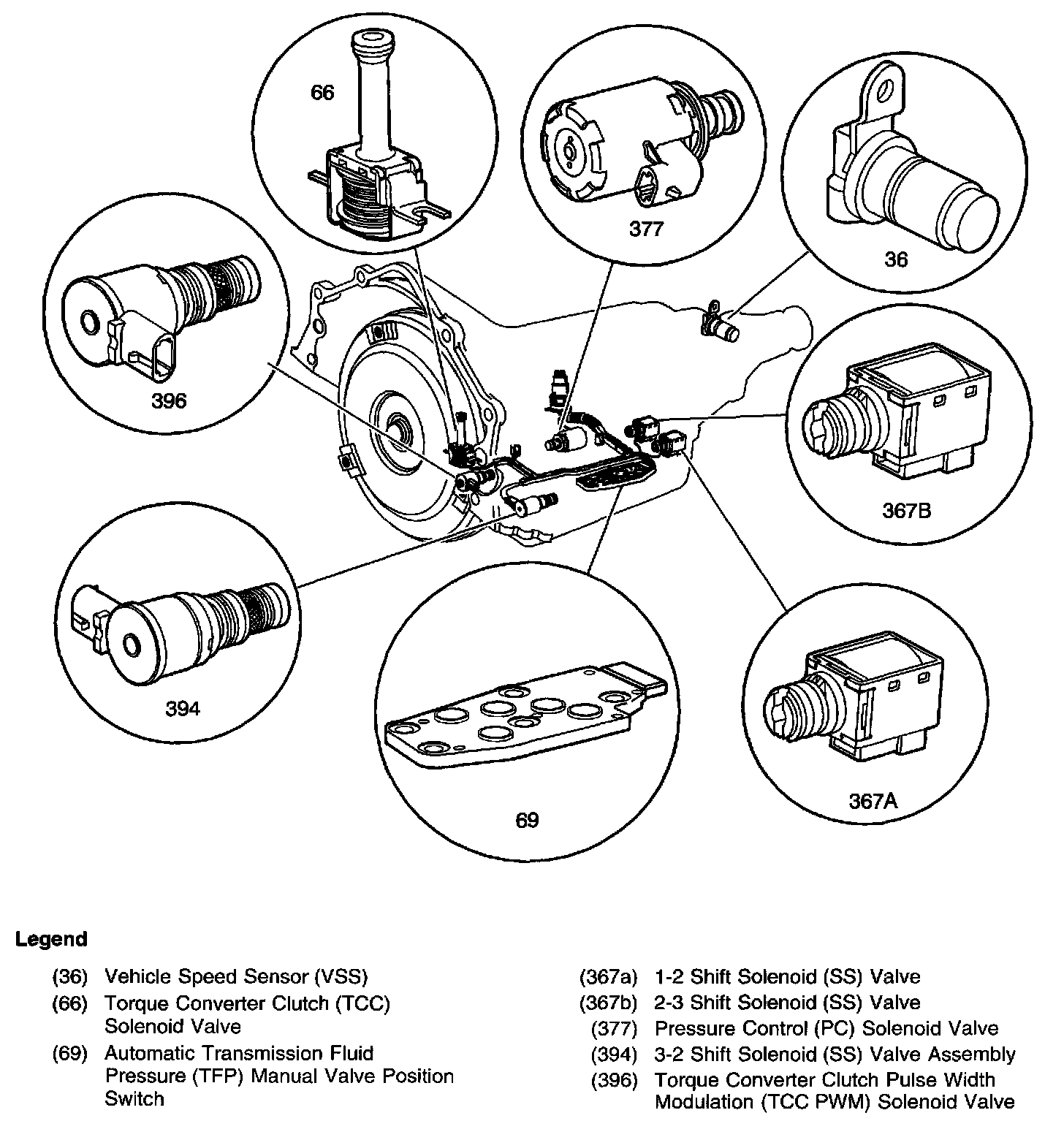 66

377

36

396

367B

394

69

367A

Legend

(36) Vehicle Speed Sensor (VSS)

(66) Torque Converter Clutch (TCC) Solenoid Valve

(69) Automatic Transmission Fluid Pressure (TFP) Manual Valve Position Switch

(367a) 1-2 Shift Solenoid (SS) Valve

(367b) 2-3 Shift Solenoid (SS) Valve

(377) Pressure Control (PC) Solenoid Valve

(394) 3-2 Shift Solenoid (SS) Valve Assembly

(396) Torque Converter Clutch Pulse Width Modulation (TCC PWM) Solenoid Valve