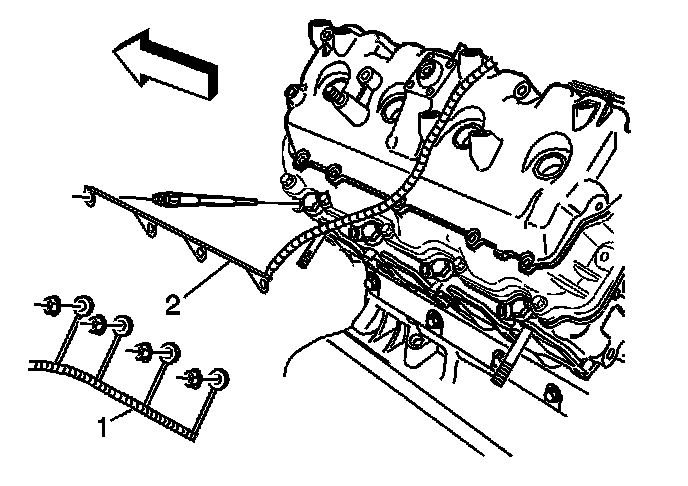 2

1