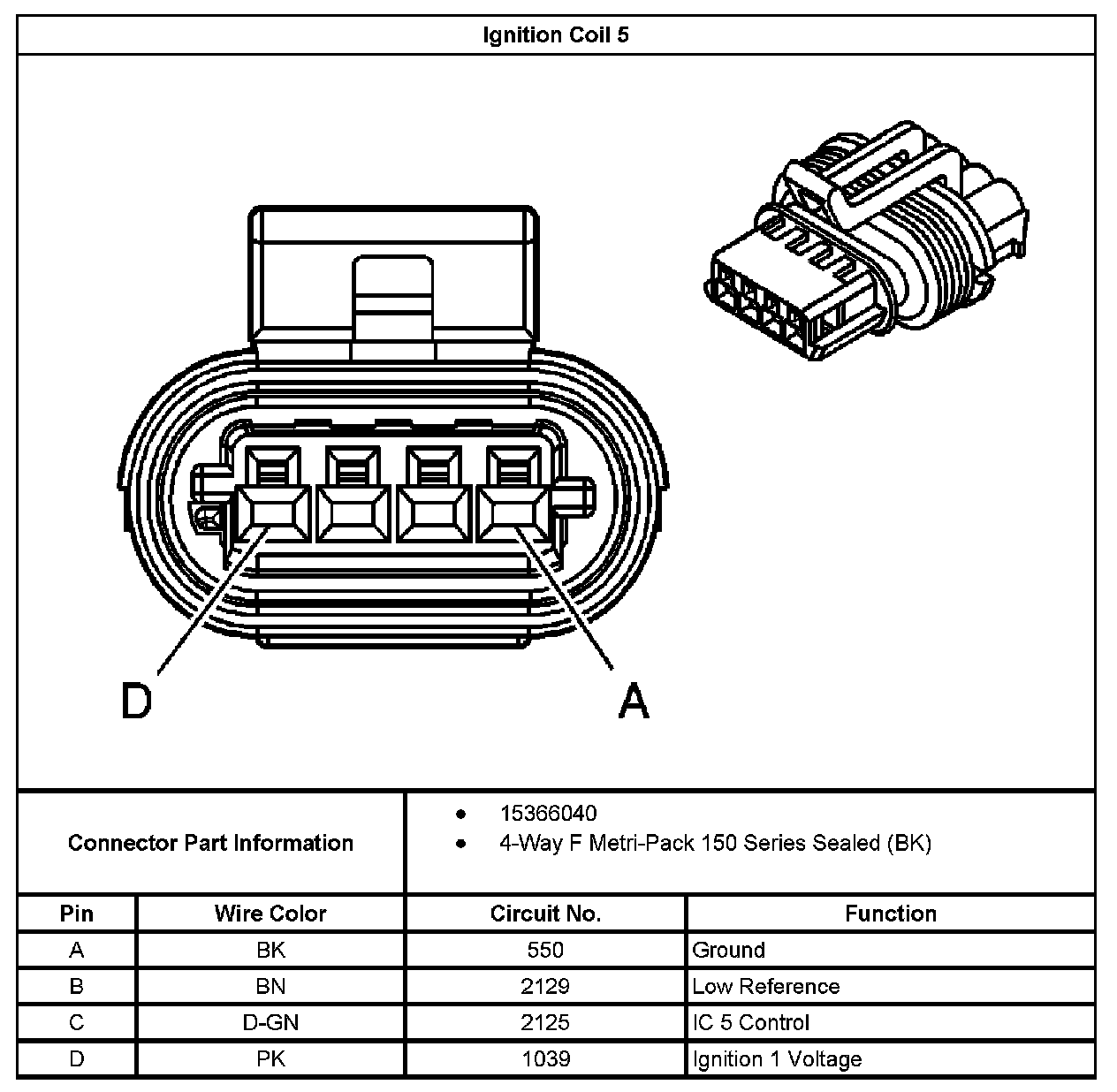 Ignition Coil 5

D

A

Connector Part Information

• 15366040
• 4-Way F Metri-Pack 150 Series Sealed (BK)

| Pin | Wire Color | Circuit No. | Function |
|---|---|---|---|
| A | BK | 550 | Ground |
| B | BN | 2129 | Low Reference |
| C | D-GN | 2125 | IC 5 Control |
| D | PK | 1039 | Ignition 1 Voltage |