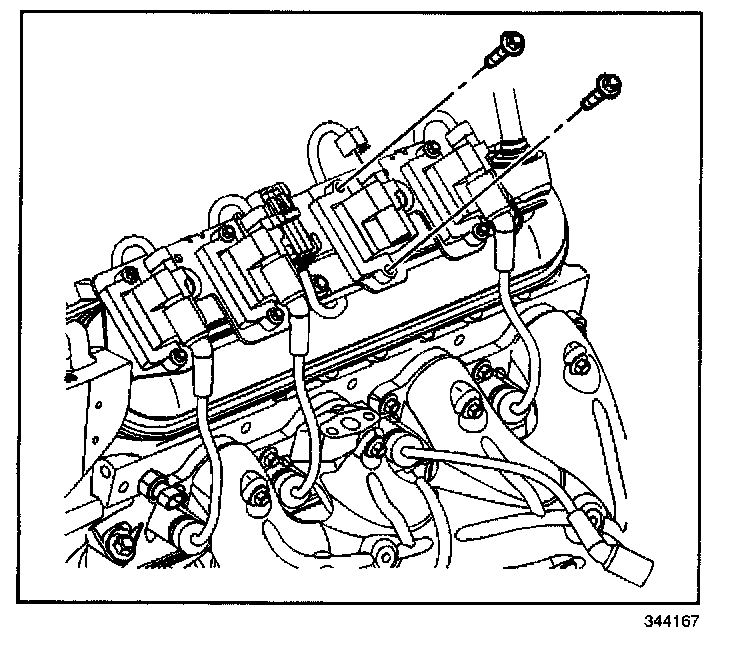 344167