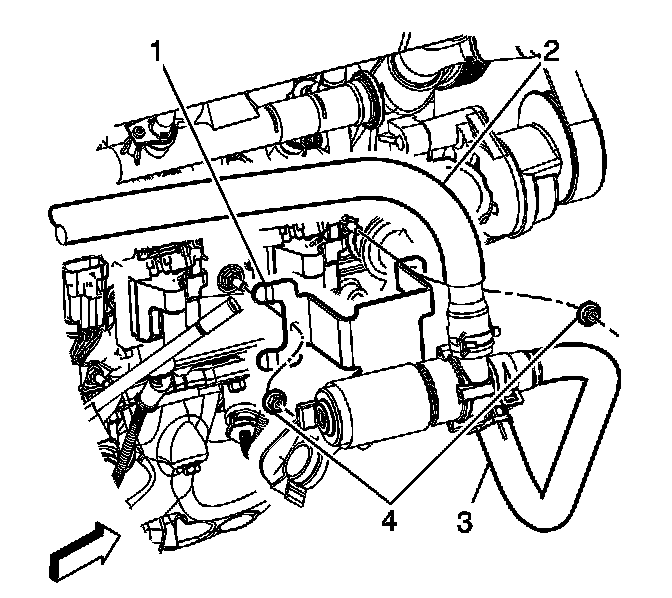 1
2
4
3