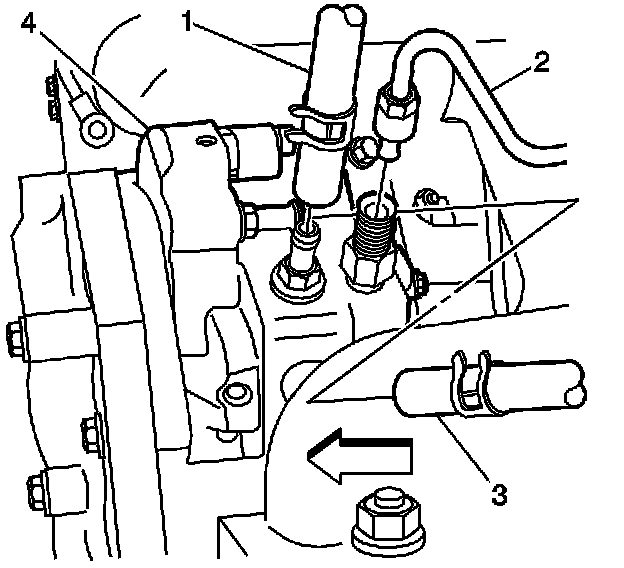 4
1
2
3