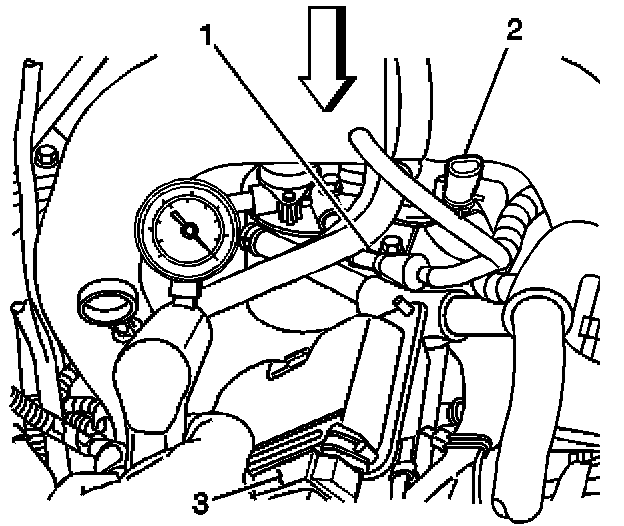 1
2
3