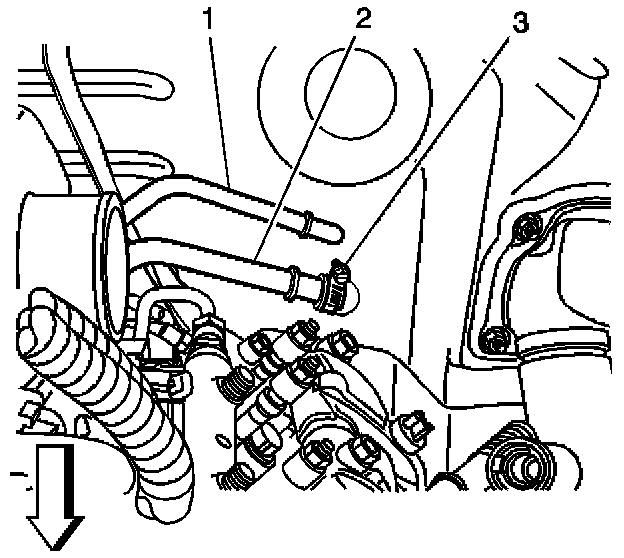 1
2
3