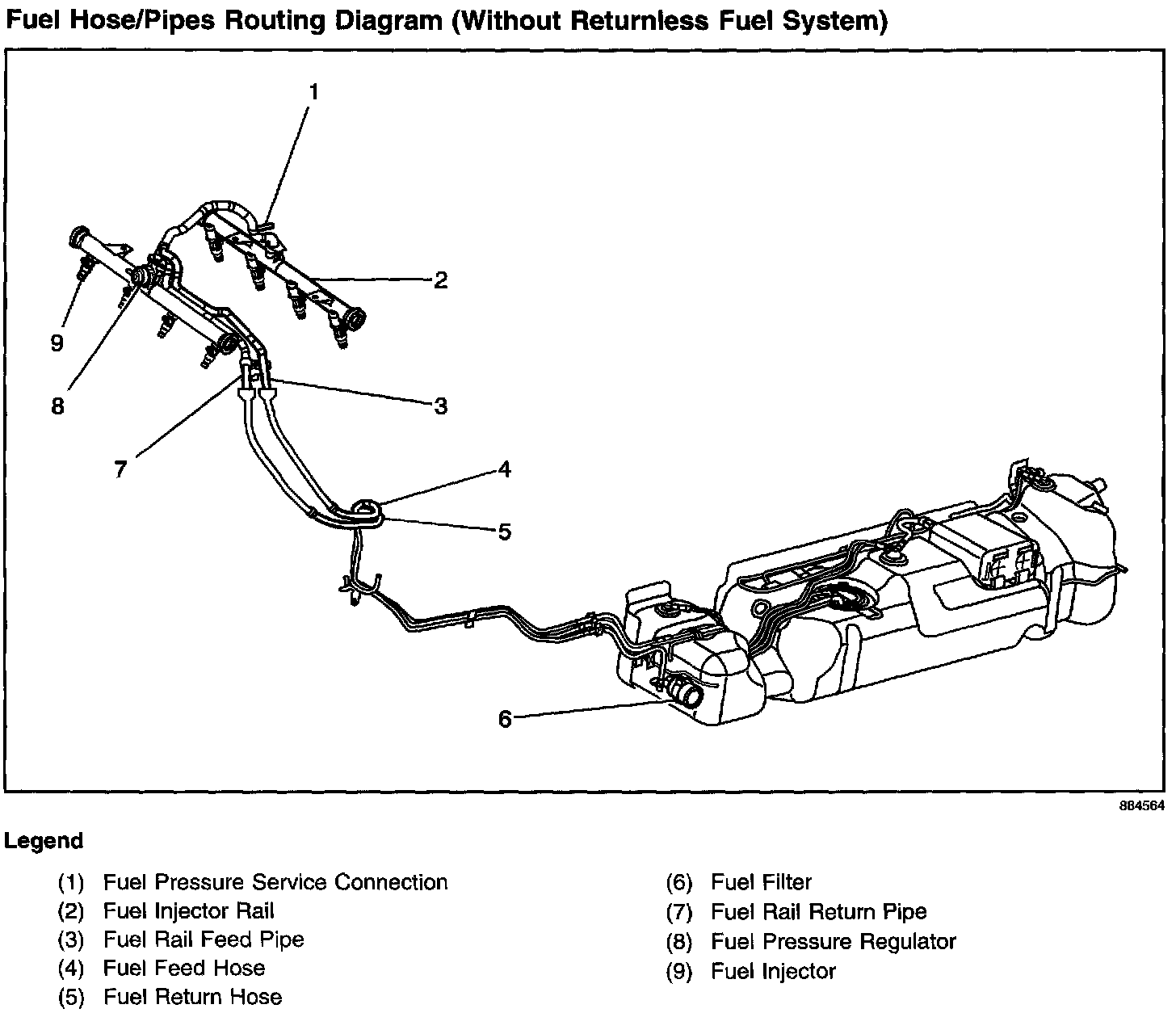 Fuel Hose/Pipes Routing Diagram (Without Returnless Fuel System)

1
2
9
8
3
7
4
5
6

884564

Legend

(1) Fuel Pressure Service Connection
(2) Fuel Injector Rail
(3) Fuel Rail Feed Pipe
(4) Fuel Feed Hose
(5) Fuel Return Hose

(6) Fuel Filter
(7) Fuel Rail Return Pipe
(8) Fuel Pressure Regulator
(9) Fuel Injector