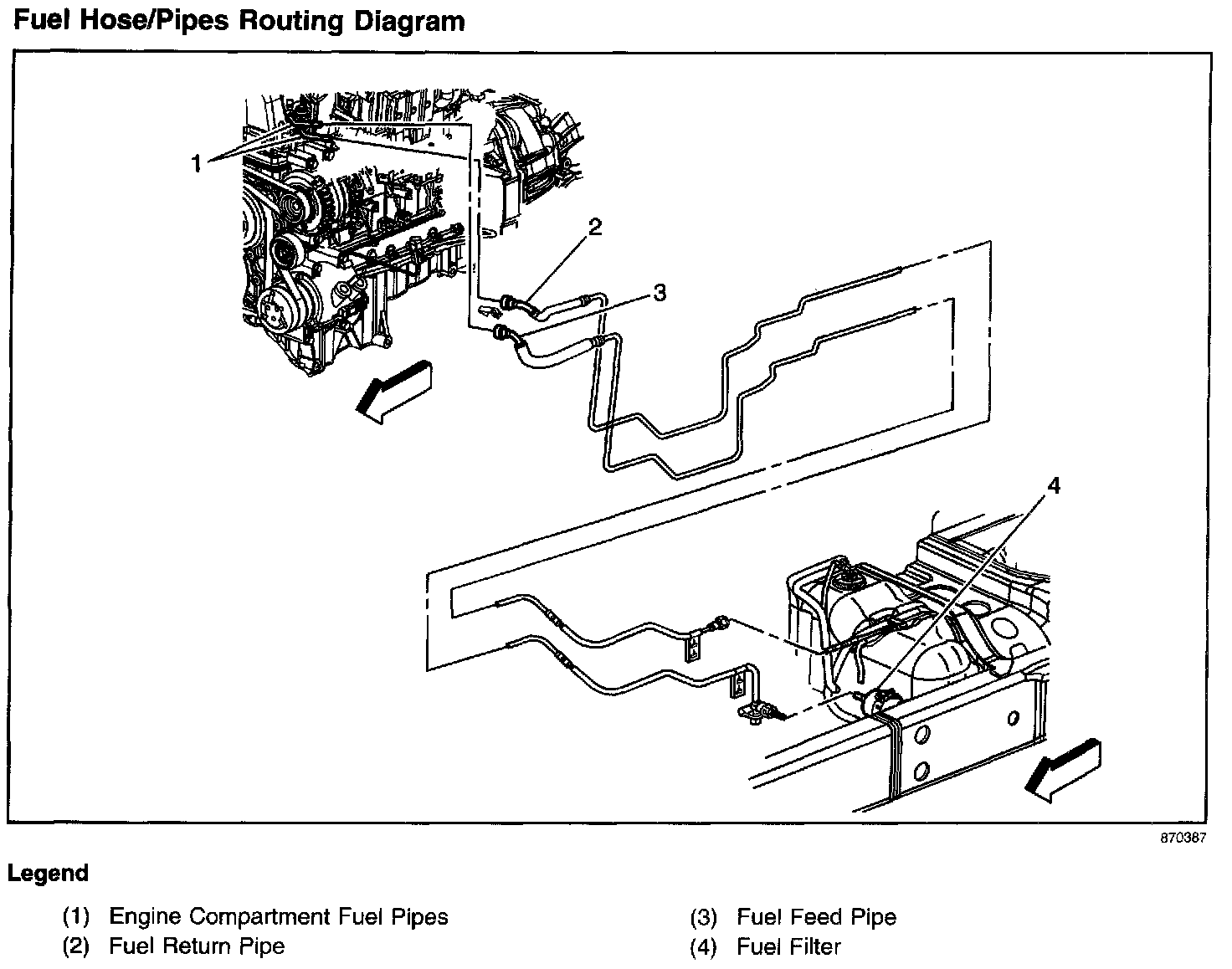 Fuel Hose/Pipes Routing Diagram

1

2

3

4

870387

Legend

(1) Engine Compartment Fuel Pipes
(2) Fuel Return Pipe
(3) Fuel Feed Pipe
(4) Fuel Filter