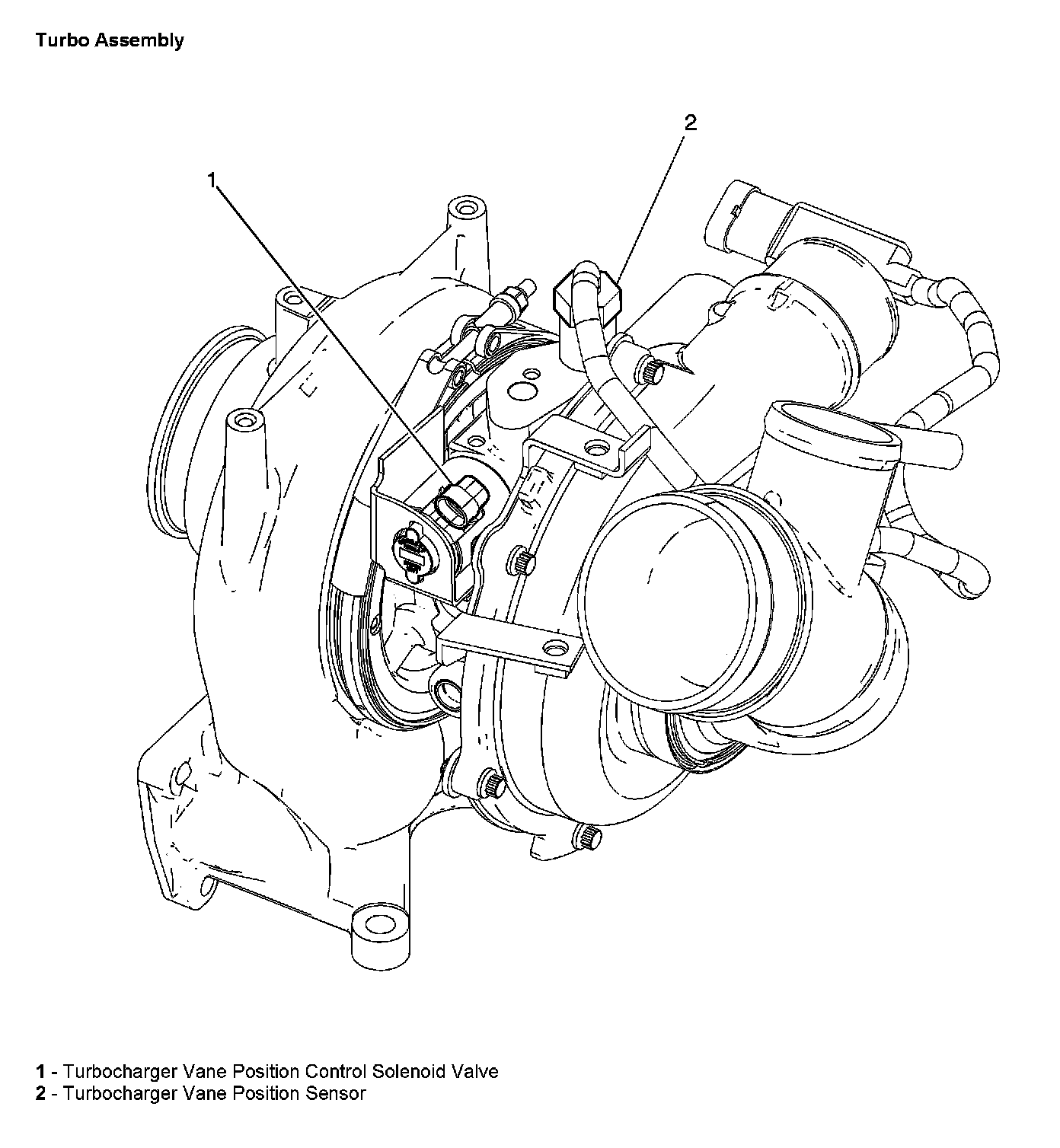 Turbo Assembly

2

1

1 - Turbocharger Vane Position Control Solenoid Valve
2 - Turbocharger Vane Position Sensor