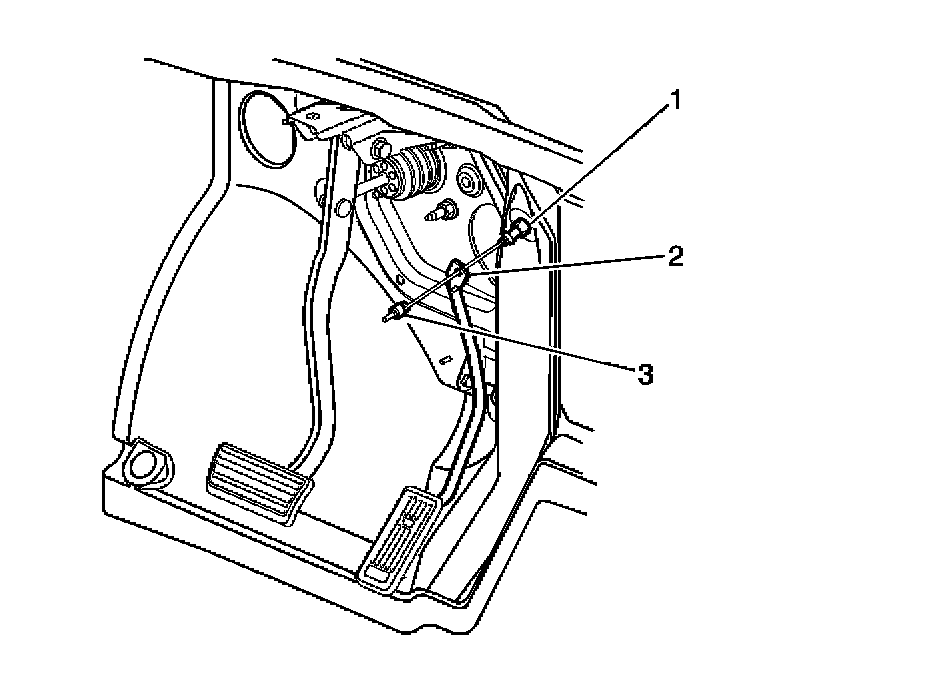 1
2
3